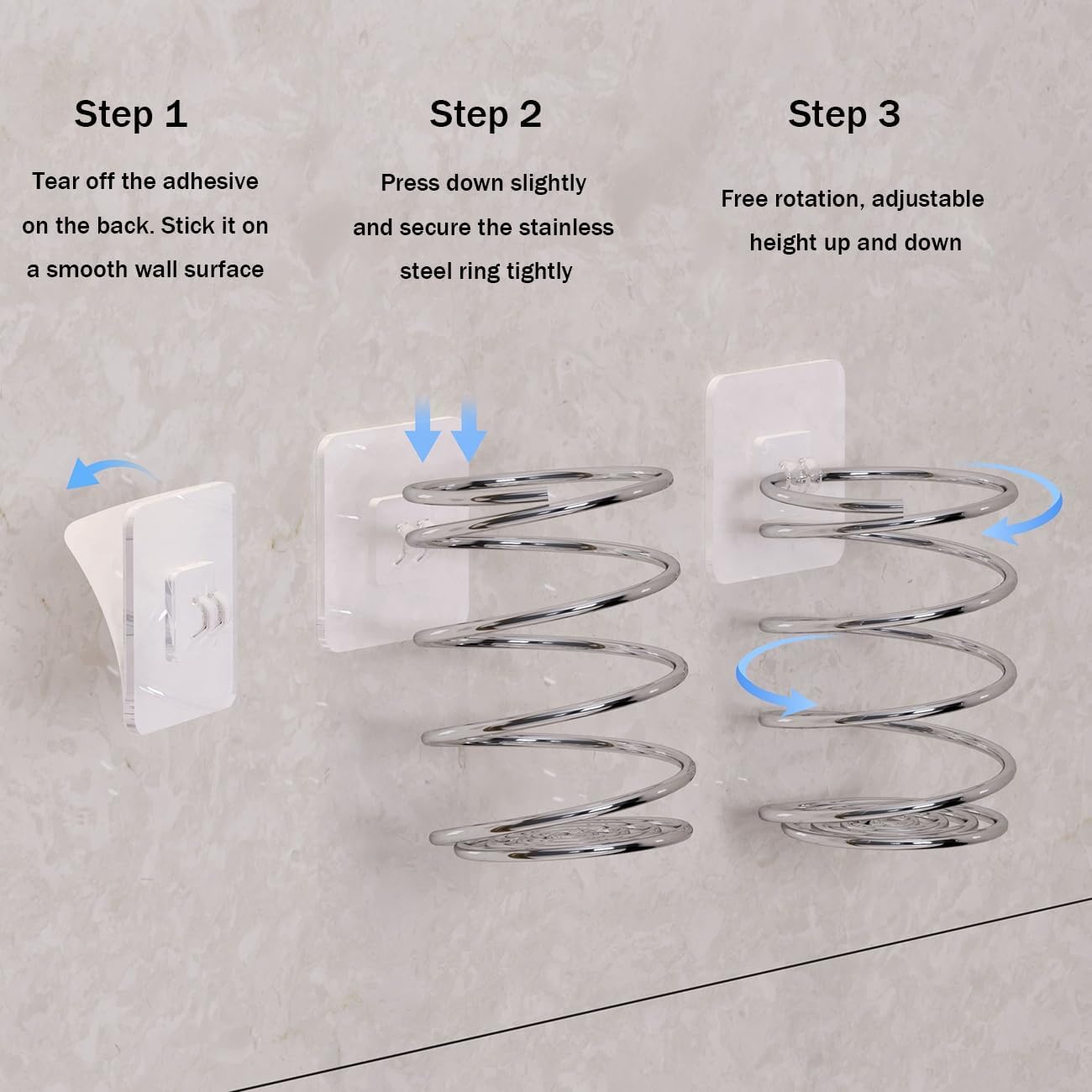 Step 1

Tear off the adhesive on the back. Stick it on a smooth wall surface

Step 2

Press down slightly and secure the stainless steel ring tightly

Step 3

Free rotation, adjustable height up and down