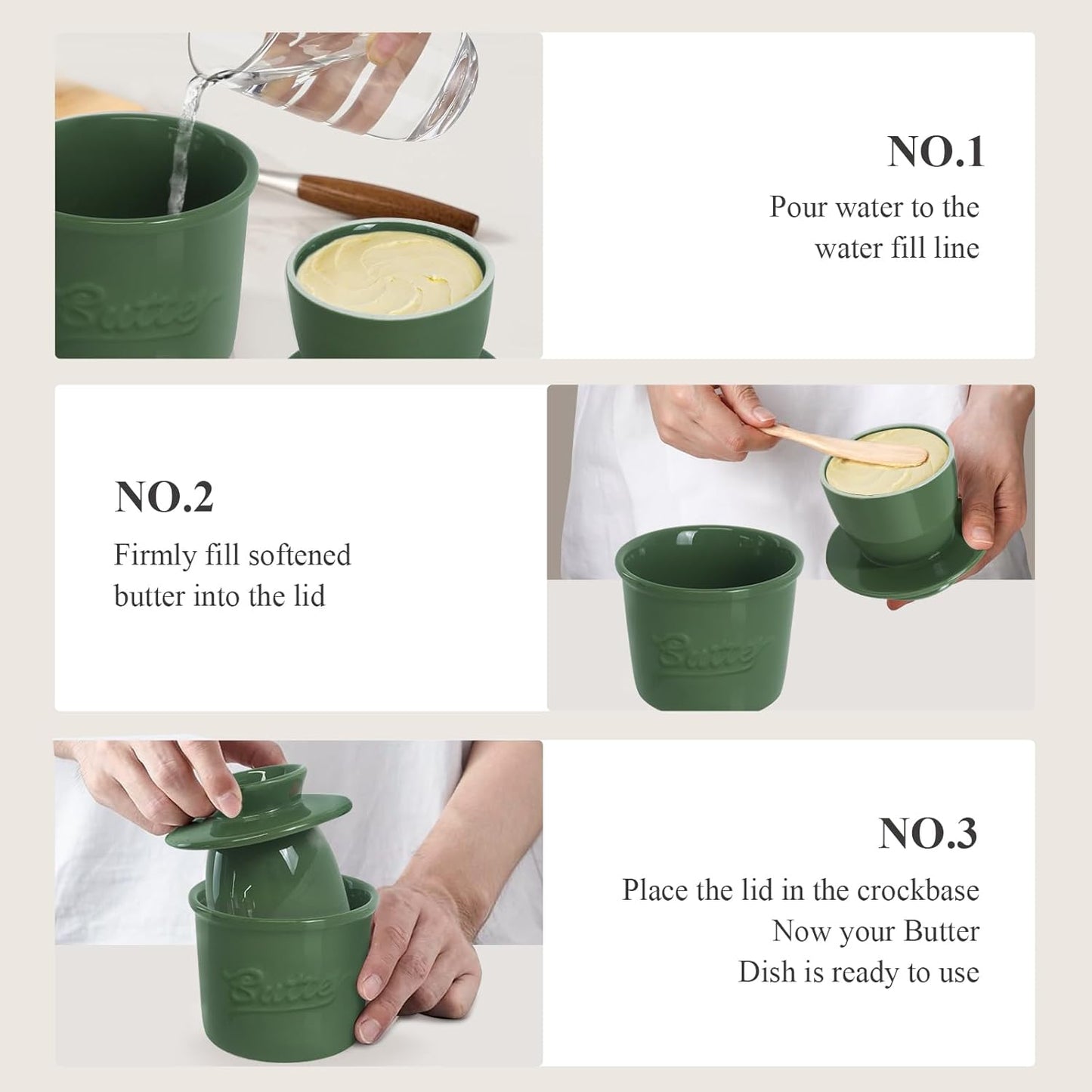 Butter

NO.1
Pour water to the water fill line

NO.2
Firmly fill softened butter into the lid

Butter

Butter

NO.3
Place the lid in the crockbase
Now your Butter
Dish is ready to use