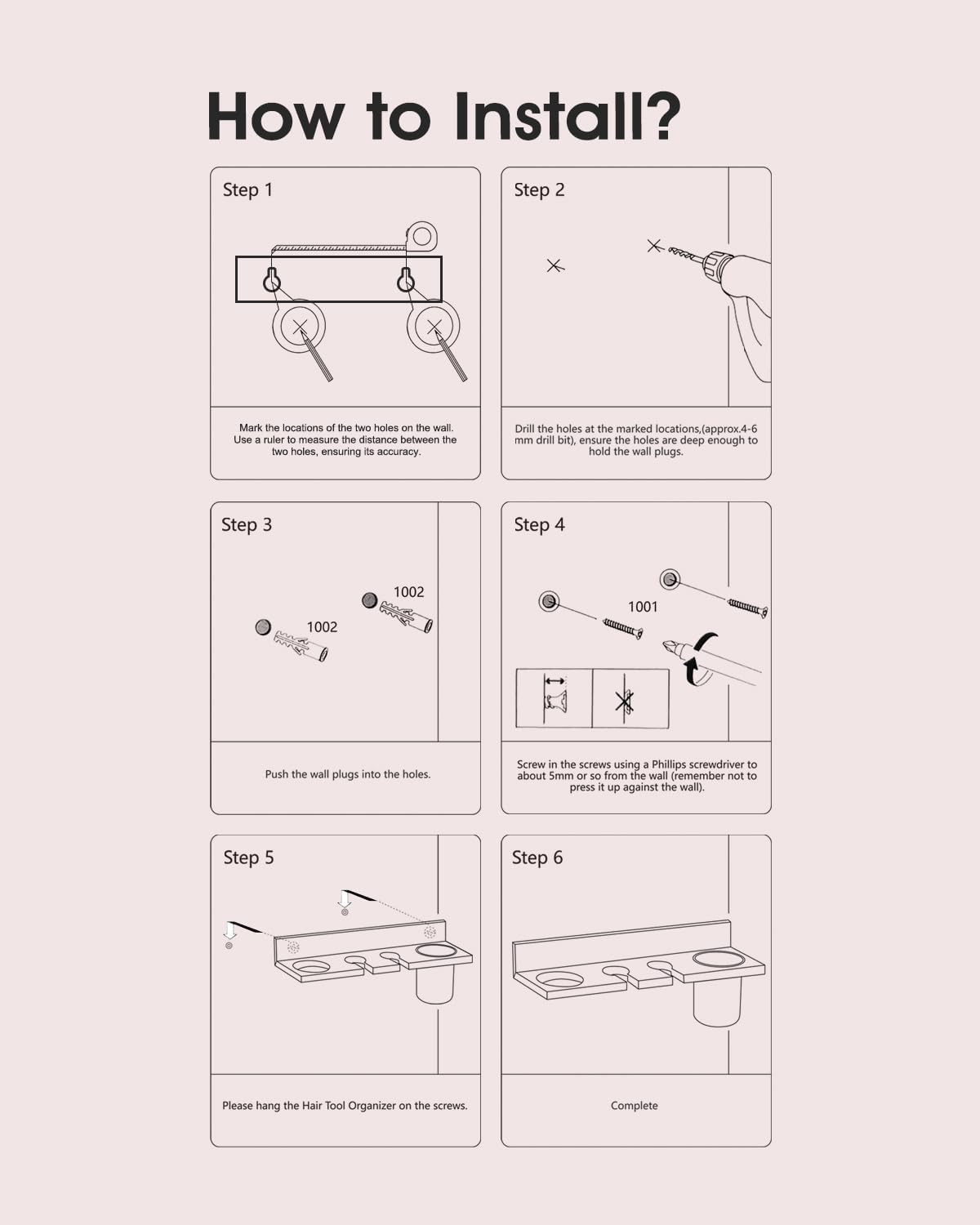 How to Install?

Step 1

Mark the locations of the two holes on the wall. Use a ruler to measure the distance between the two holes, ensuring its accuracy.

Step 2

Drill the holes at the marked locations,(approx.4-6 mm drill bit), ensure the holes are deep enough to hold the wall plugs.

Step 3

1002

1002

Push the wall plugs into the holes.

Step 4

1001

Screw in the screws using a Phillips screwdriver to about 5mm or so from the wall (remember not to press it up against the wall).

Step 5

Please hang the Hair Tool Organizer on the screws.

Step 6

Complete