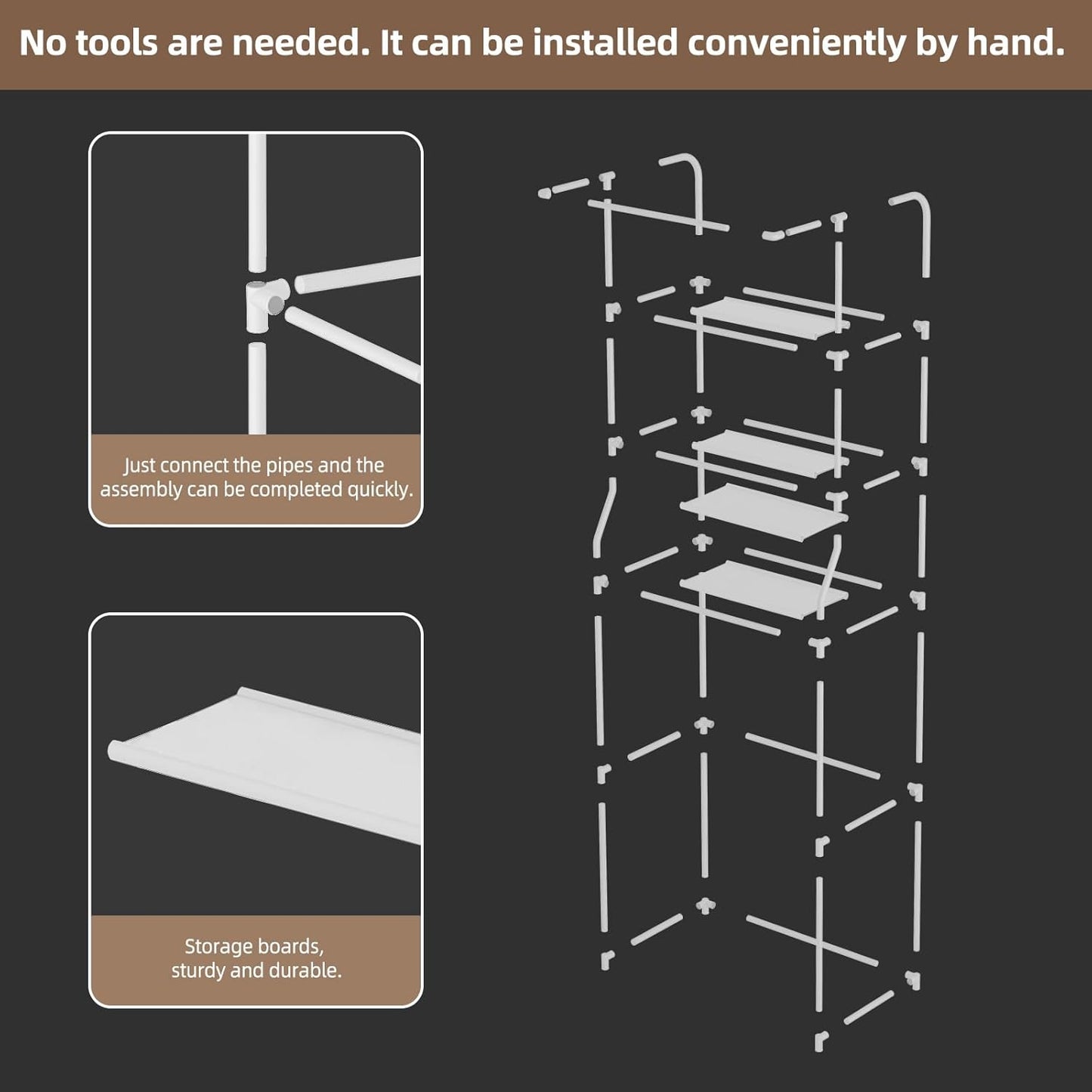 No tools are needed. It can be installed conveniently by hand.

Just connect the pipes and the assembly can be completed quickly.

Storage boards, sturdy and durable.