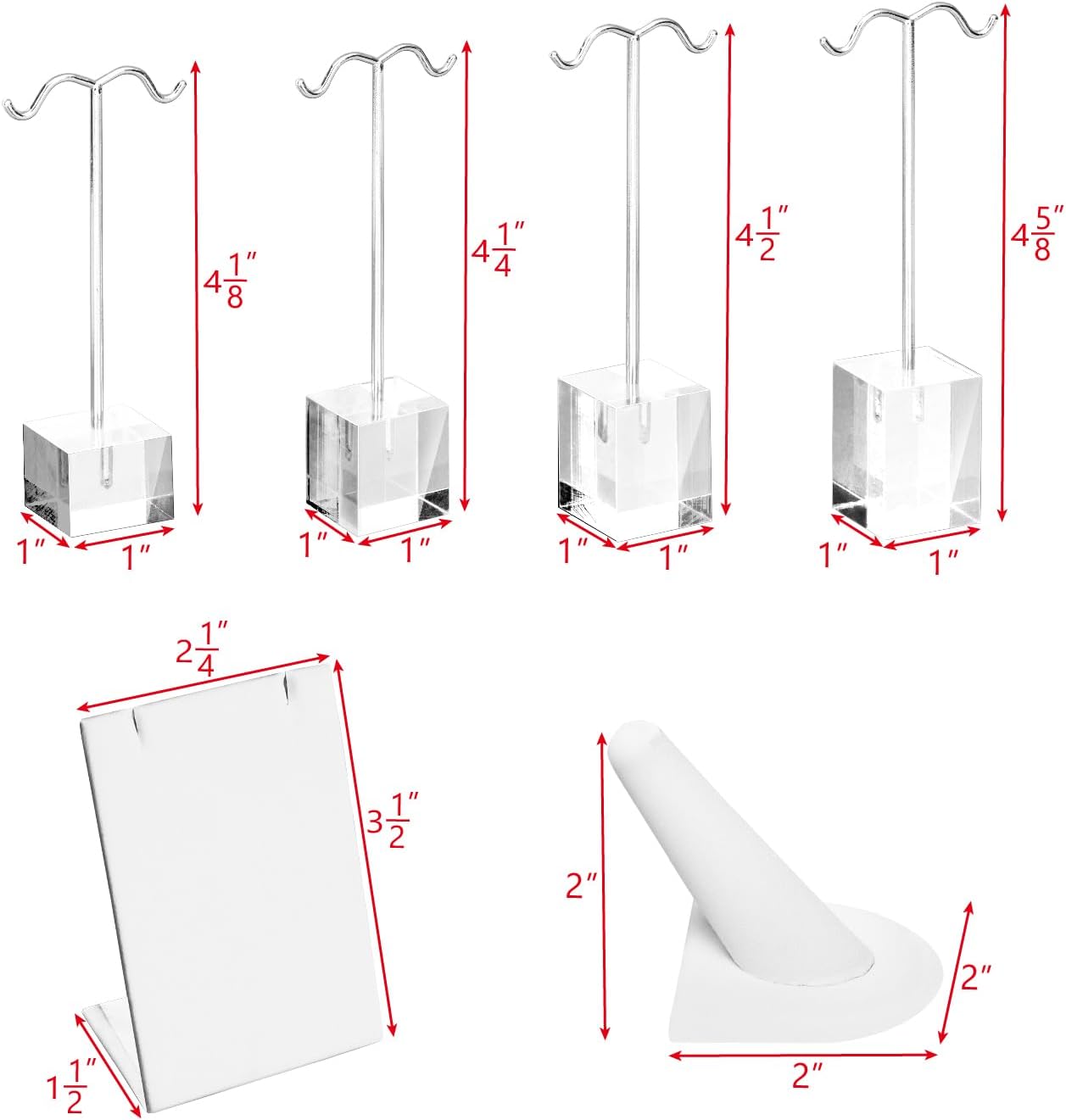 $4\frac{1}{8}''$

$1''$ $1''$

$4\frac{1}{4}''$

$1''$ $1''$

$4\frac{1}{2}''$

$1''$ $1''$

$4\frac{5}{8}''$

$1''$ $1''$

$2\frac{1}{4}''$

$3\frac{1}{2}''$

$1\frac{1}{2}''$

$2''$

$2''$

$2''$