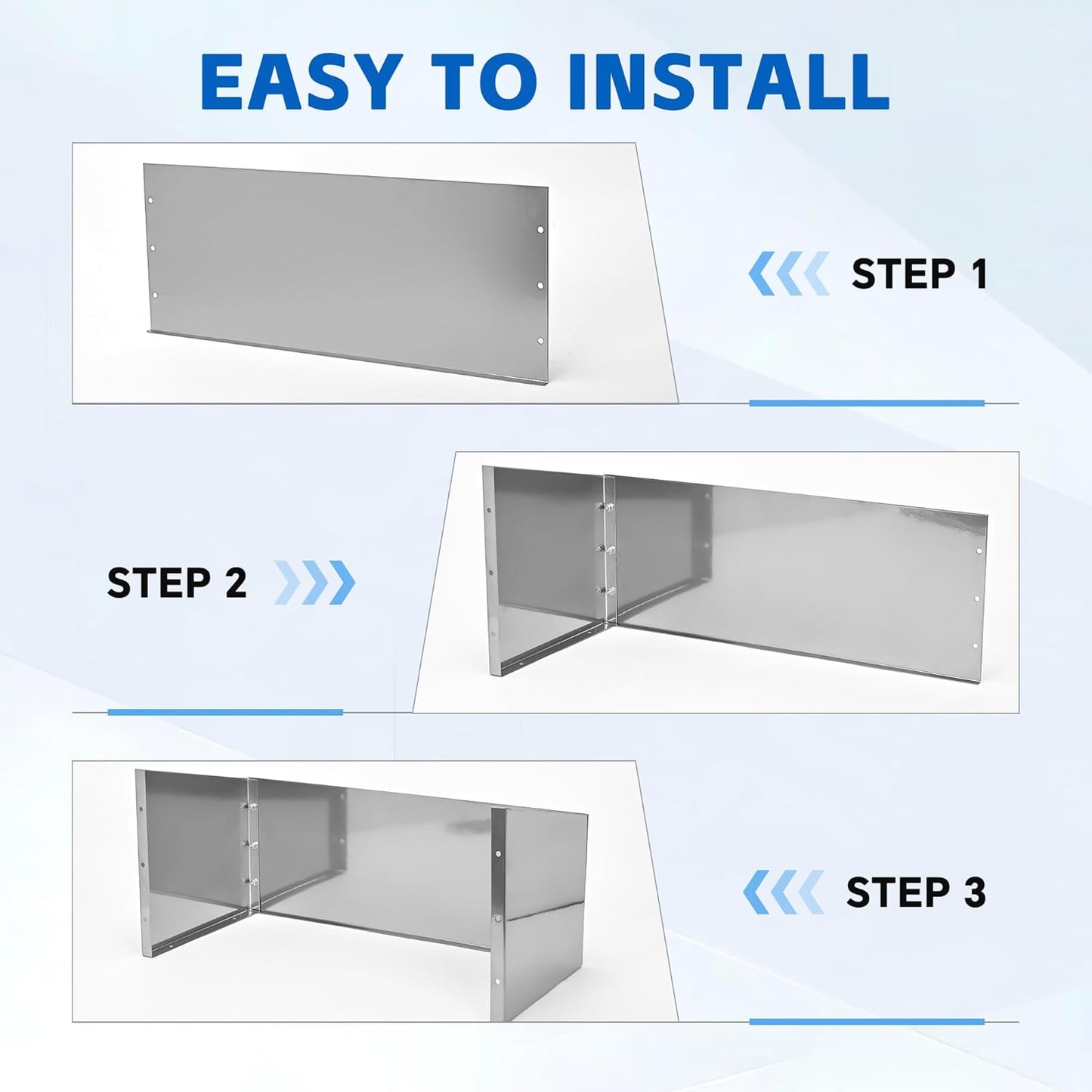 EASY TO INSTALL

STEP 1

STEP 2

STEP 3