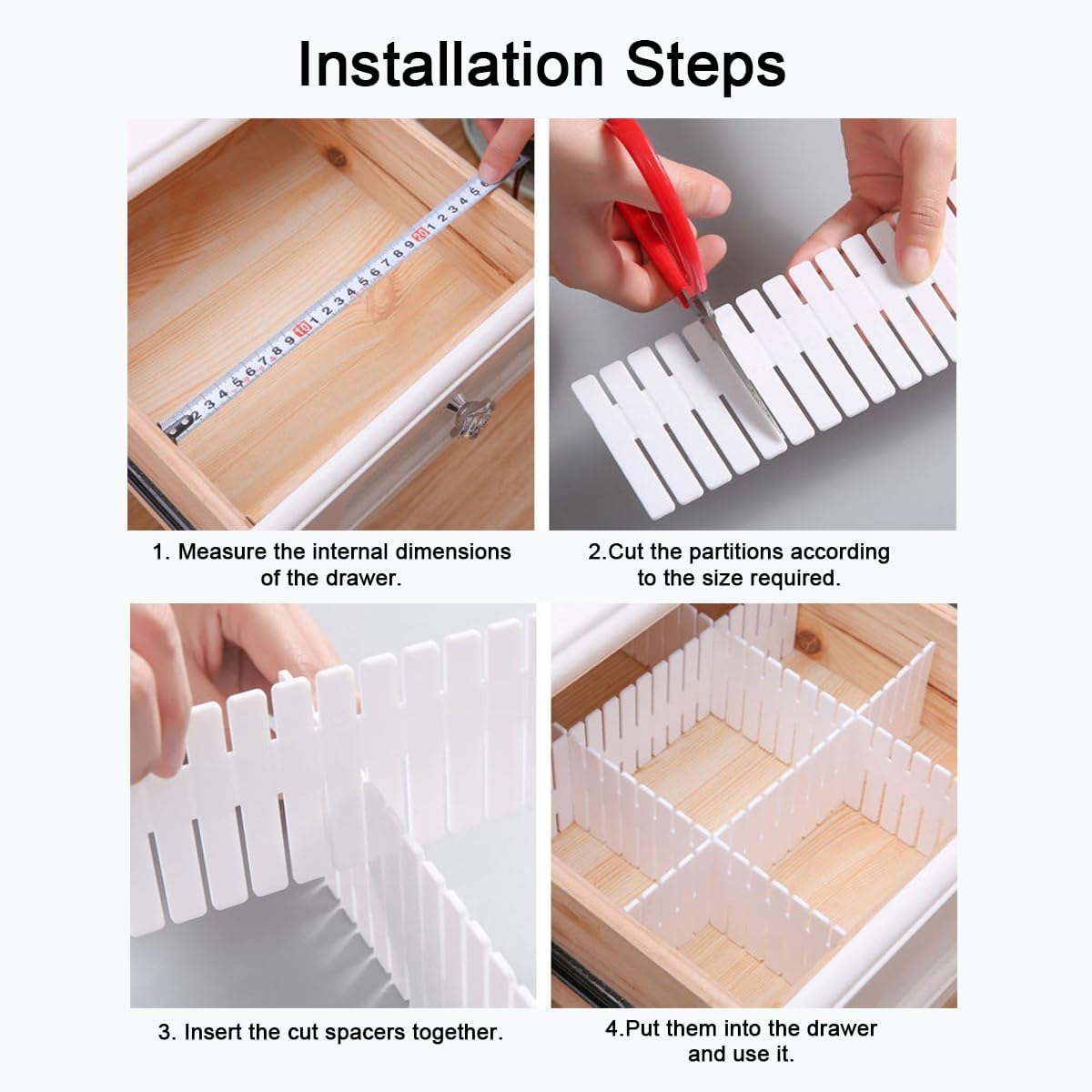 Installation Steps

1. Measure the internal dimensions of the drawer.

2.Cut the partitions according to the size required.

3. Insert the cut spacers together.

4.Put them into the drawer and use it.