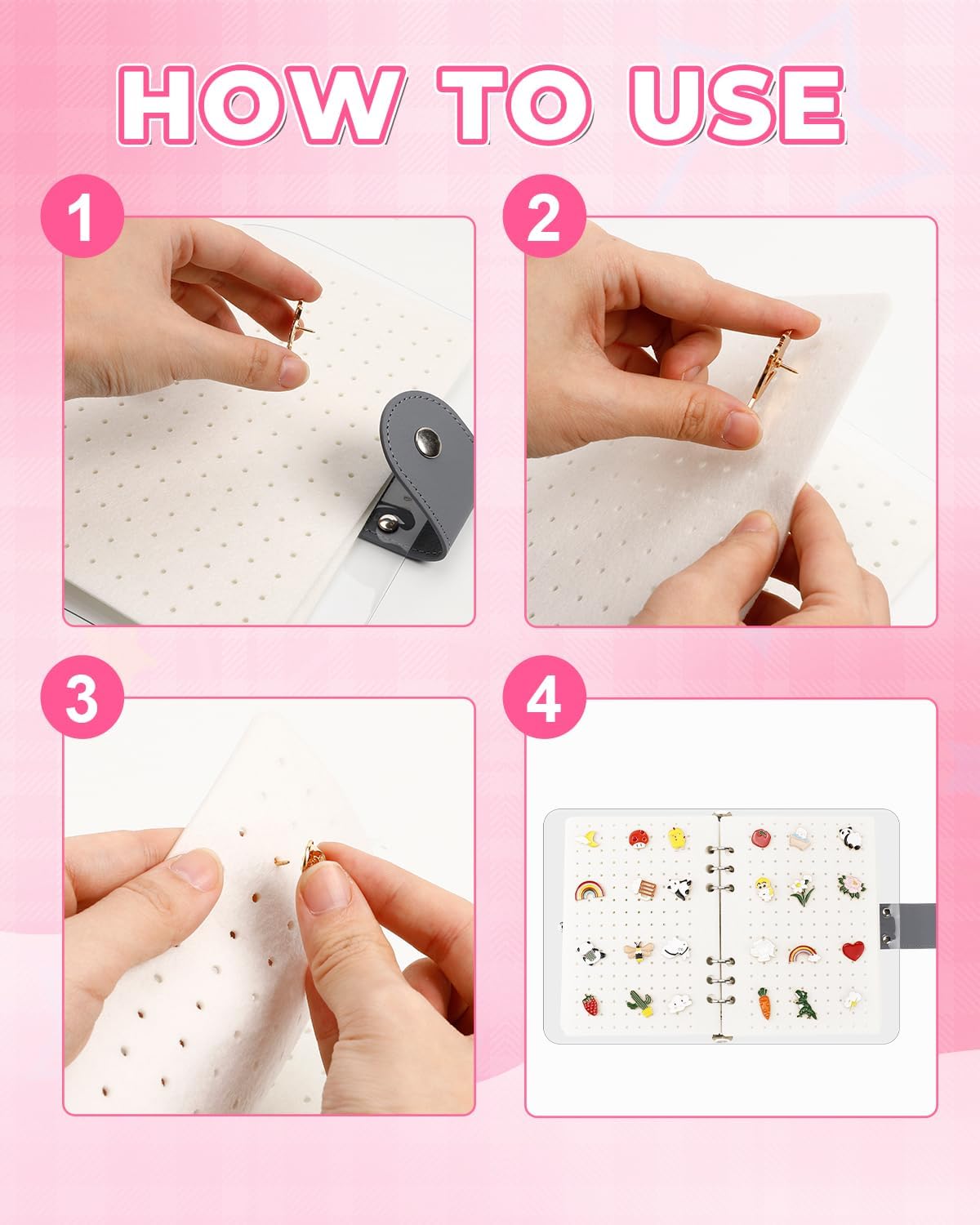 HOW TO USE

1

2

3

4