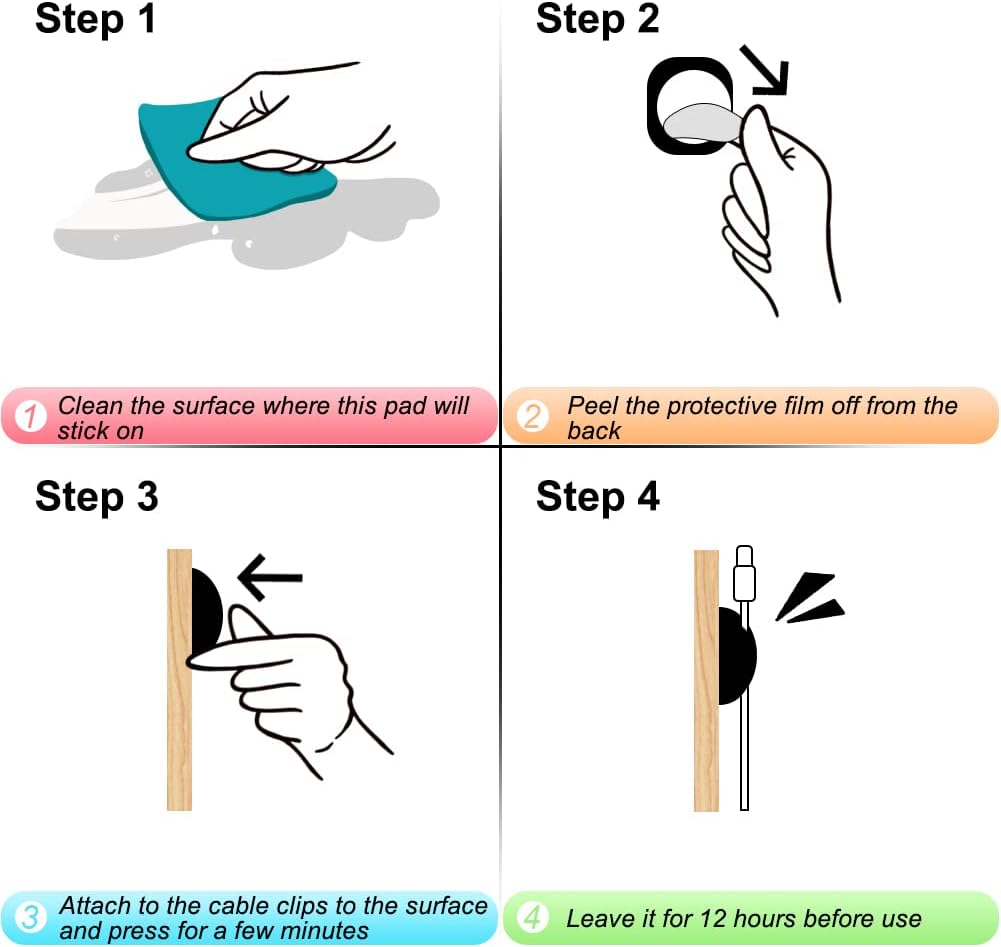 Step 1

1 Clean the surface where this pad will stick on

Step 2

2 Peel the protective film off from the back

Step 3

3 Attach to the cable clips to the surface and press for a few minutes

Step 4

4 Leave it for 12 hours before use