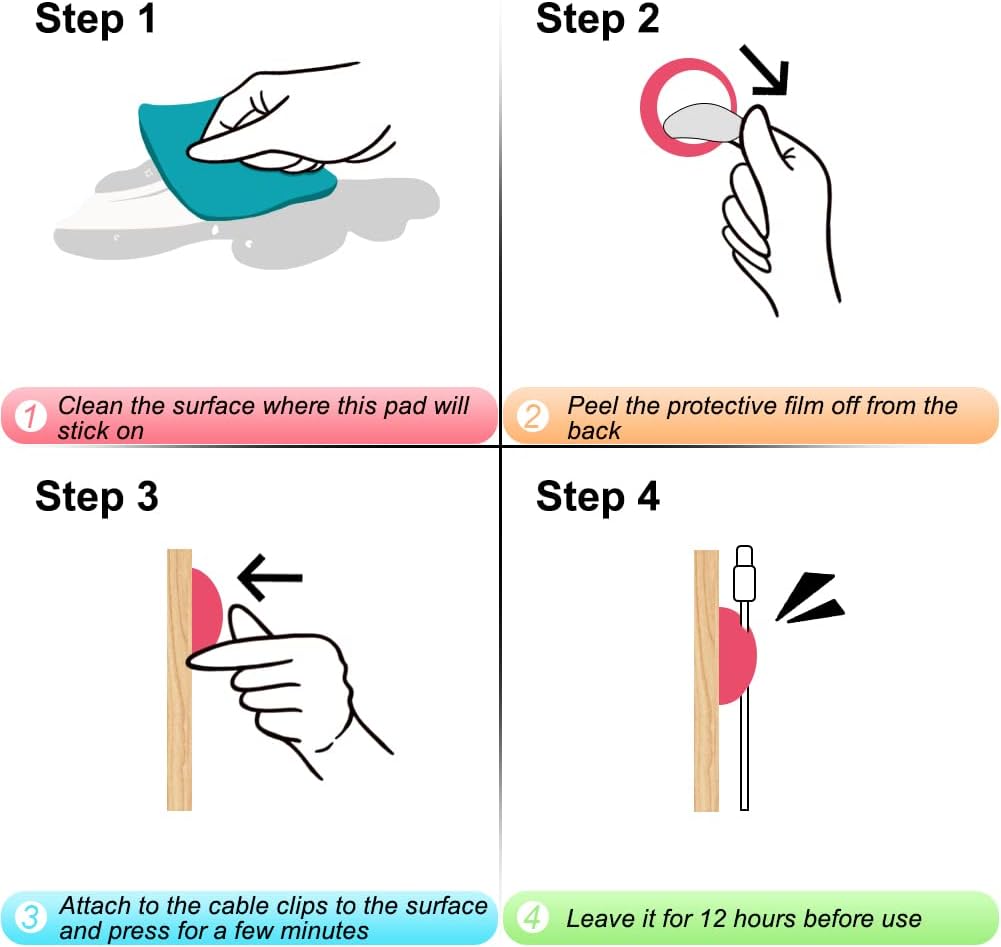 Step 1

1 Clean the surface where this pad will stick on

Step 2

2 Peel the protective film off from the back

Step 3

3 Attach to the cable clips to the surface and press for a few minutes

Step 4

4 Leave it for 12 hours before use