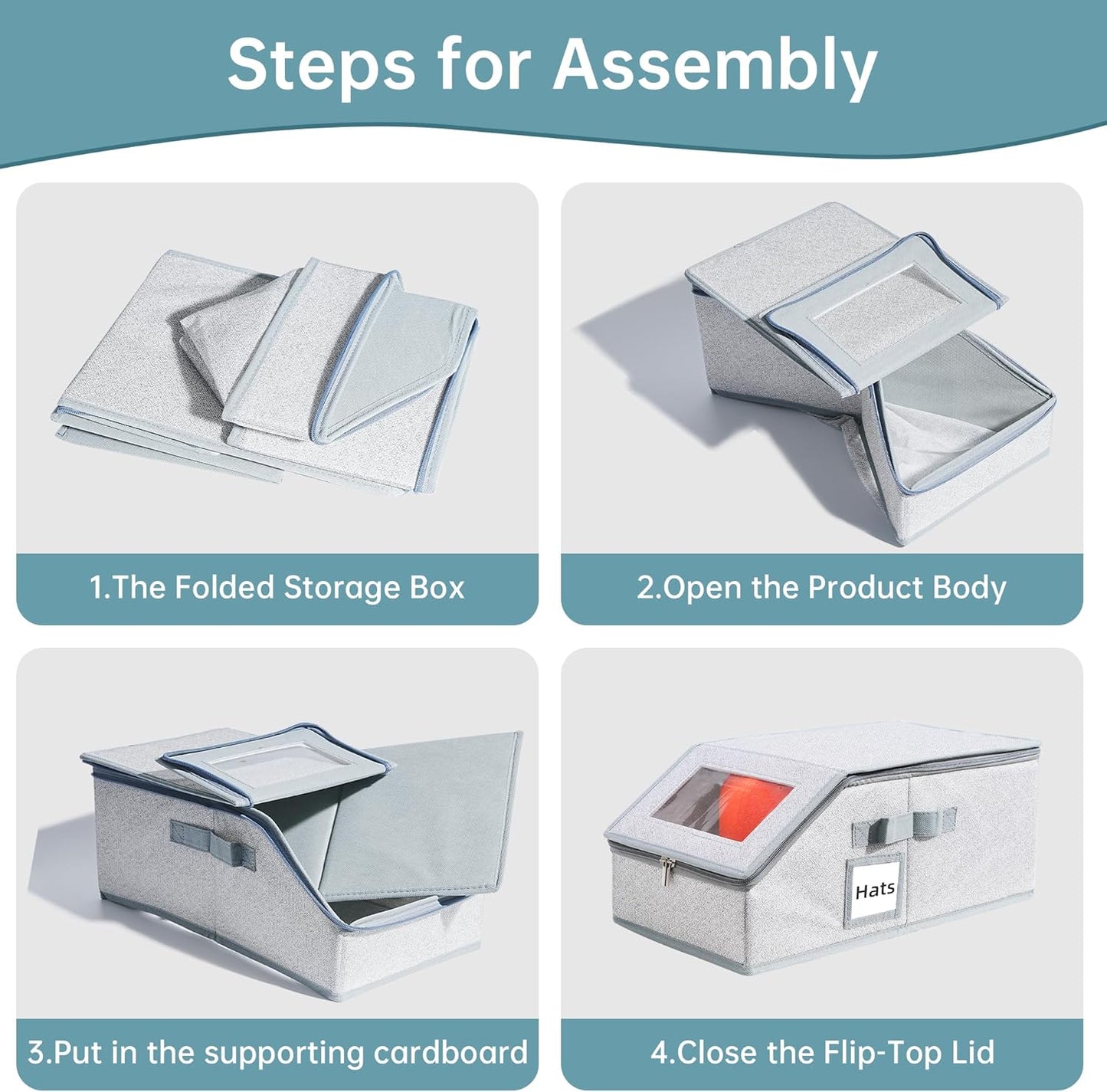 Steps for Assembly

1.The Folded Storage Box

2.Open the Product Body

3.Put in the supporting cardboard

Hats

4.Close the Flip-Top Lid