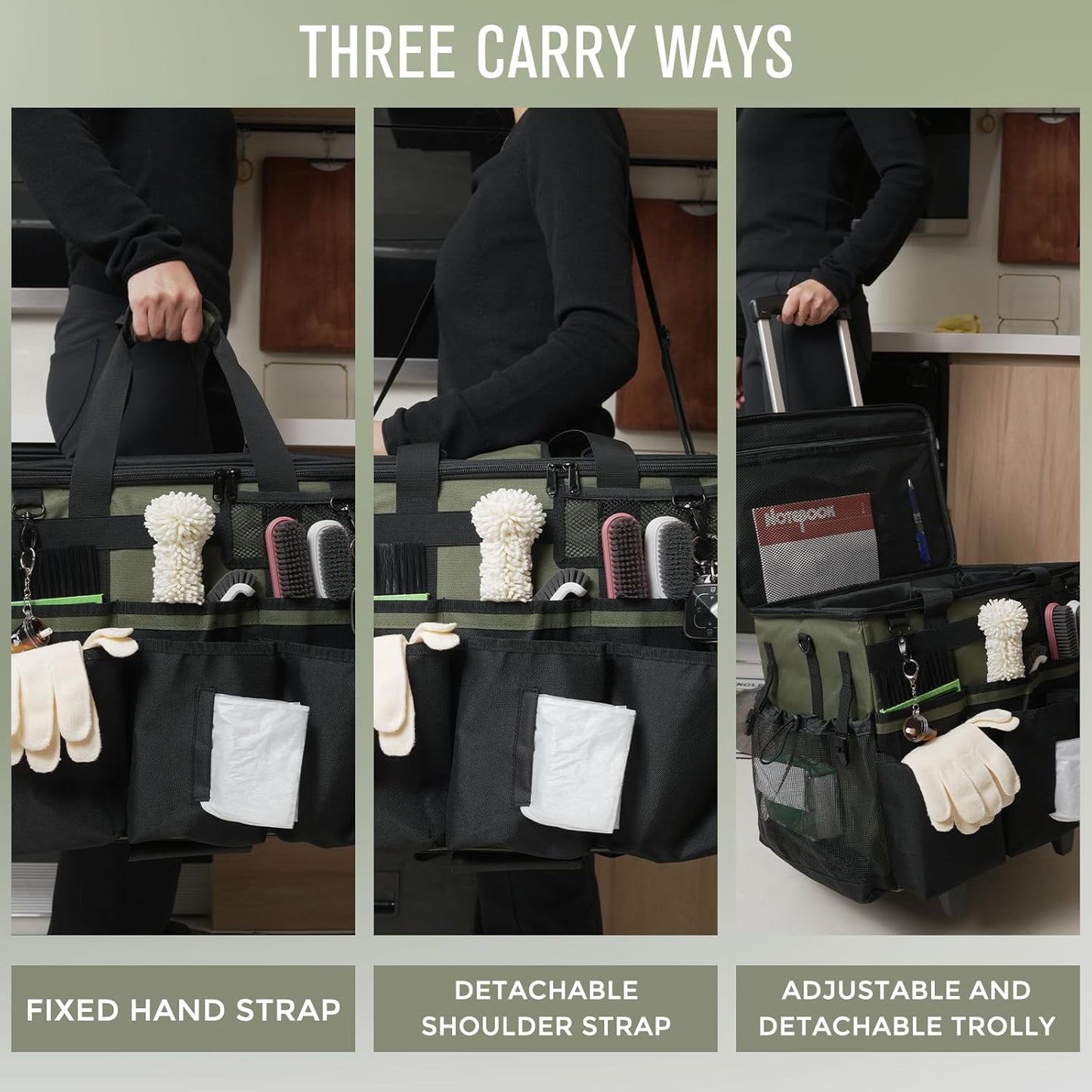 THREE CARRY WAYS

NOTEBOOK

FIXED HAND STRAP

DETACHABLE SHOULDER STRAP

ADJUSTABLE AND DETACHABLE TROLLY