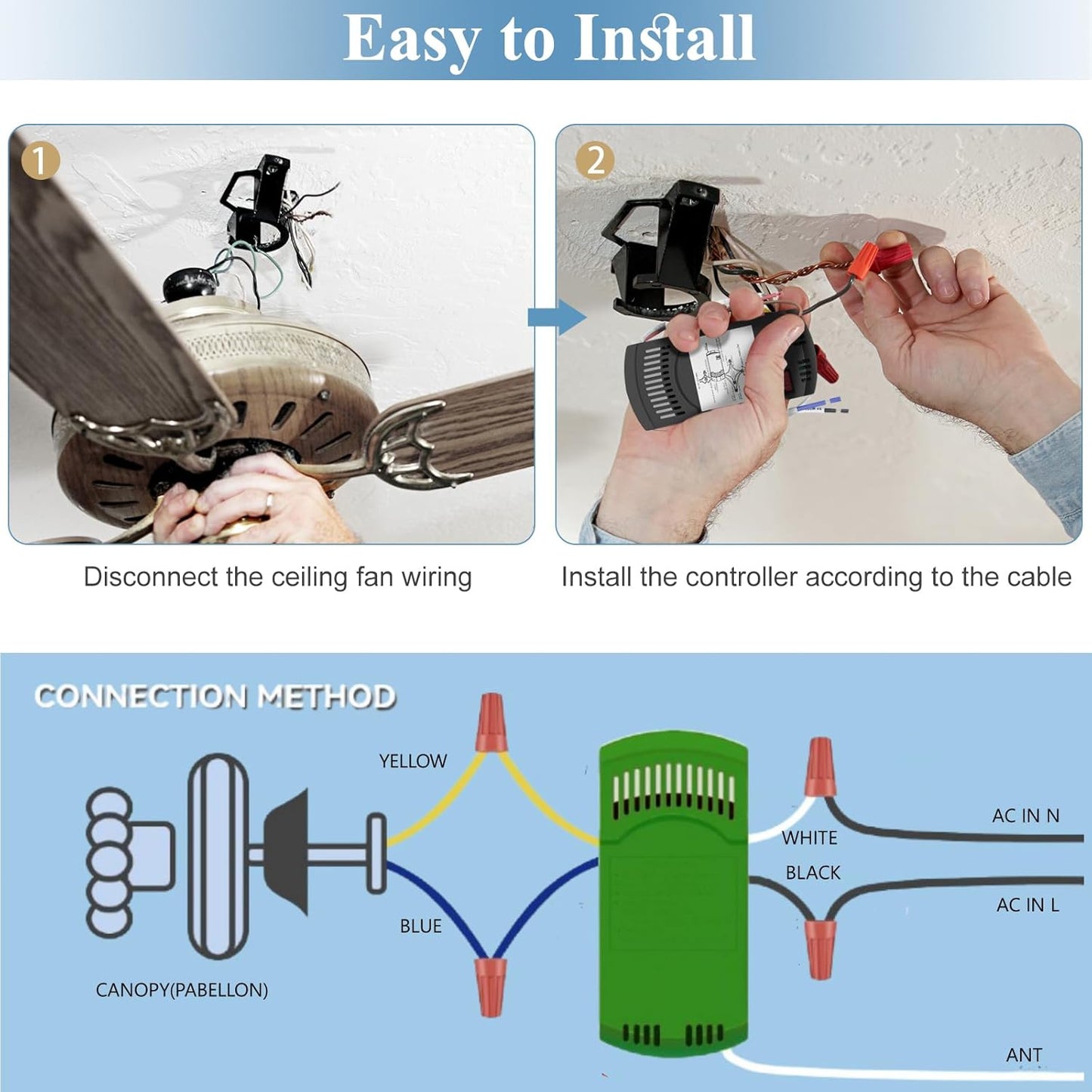 Easy to Install

1

2

Disconnect the ceiling fan wiring

Install the controller according to the cable

CONNECTION METHOD

YELLOW

BLUE

CANOPY(PABELLON)

WHITE

BLACK

AC IN N

AC IN L

ANT