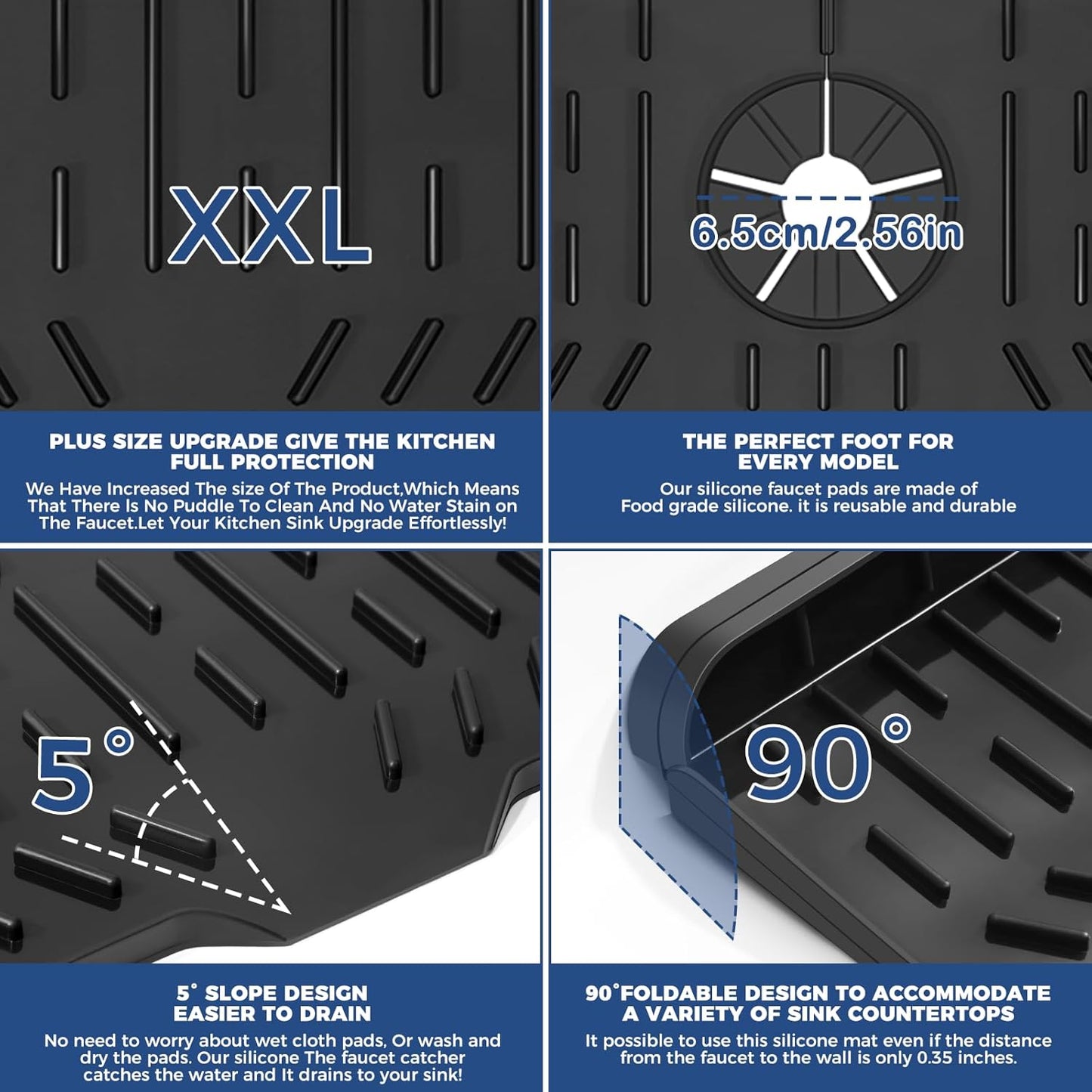 XXL

PLUS SIZE UPGRADE GIVE THE KITCHEN FULL PROTECTION

We Have Increased The size Of The Product,Which Means That There Is No Puddle To Clean And No Water Stain on The Faucet.Let Your Kitchen Sink Upgrade Effortlessly!

6.5cm/2.56in

THE PERFECT FOOT FOR EVERY MODEL

Our silicone faucet pads are made of Food grade silicone. it is reusable and durable

5°

5° SLOPE DESIGN EASIER TO DRAIN

No need to worry about wet cloth pads, Or wash and dry the pads. Our silicone The faucet catcher catches the water and It drains to your sink!

90°

90°FOLDABLE DESIGN TO ACCOMMODATE A VARIETY OF SINK COUNTERTOPS

It possible to use this silicone mat even if the distance from the faucet to the wall is only 0.35 inches.