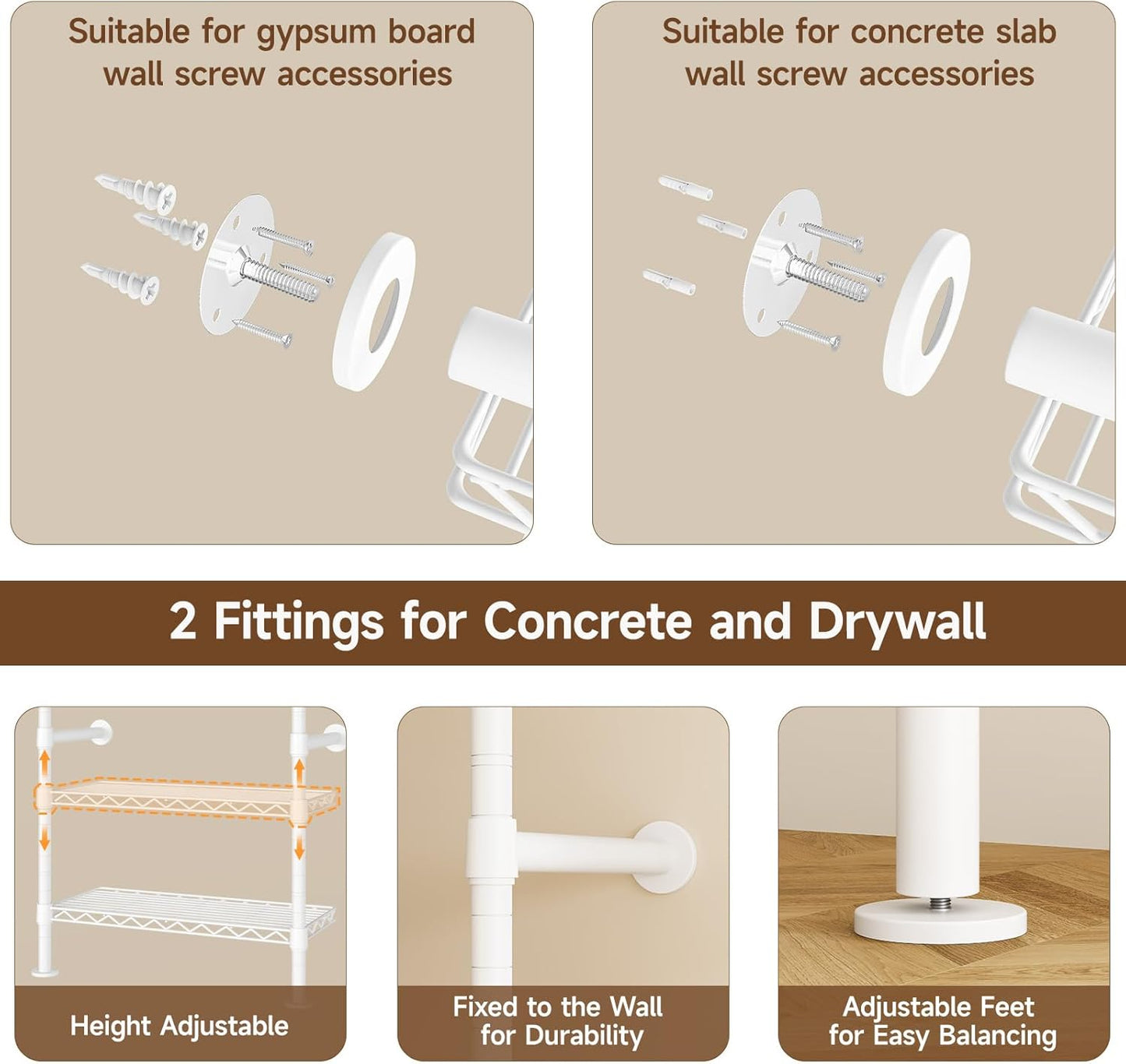 Suitable for gypsum board wall screw accessories

Suitable for concrete slab wall screw accessories

2 Fittings for Concrete and Drywall

Height Adjustable

Fixed to the Wall for Durability

Adjustable Feet for Easy Balancing