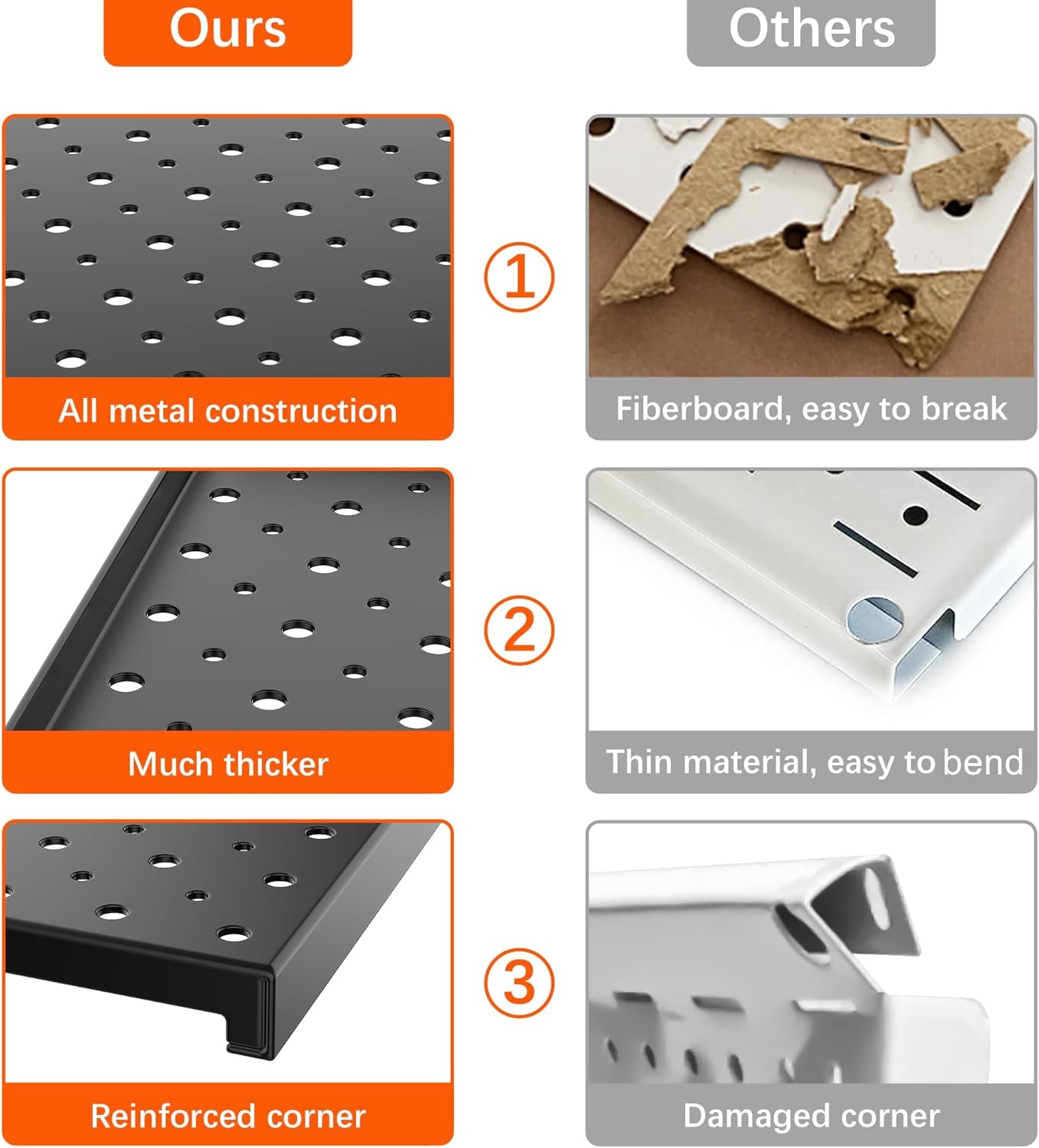 Ours

Others

All metal construction

①

Fiberboard, easy to break

Much thicker

②

Thin material, easy to bend

Reinforced corner

③

Damaged corner