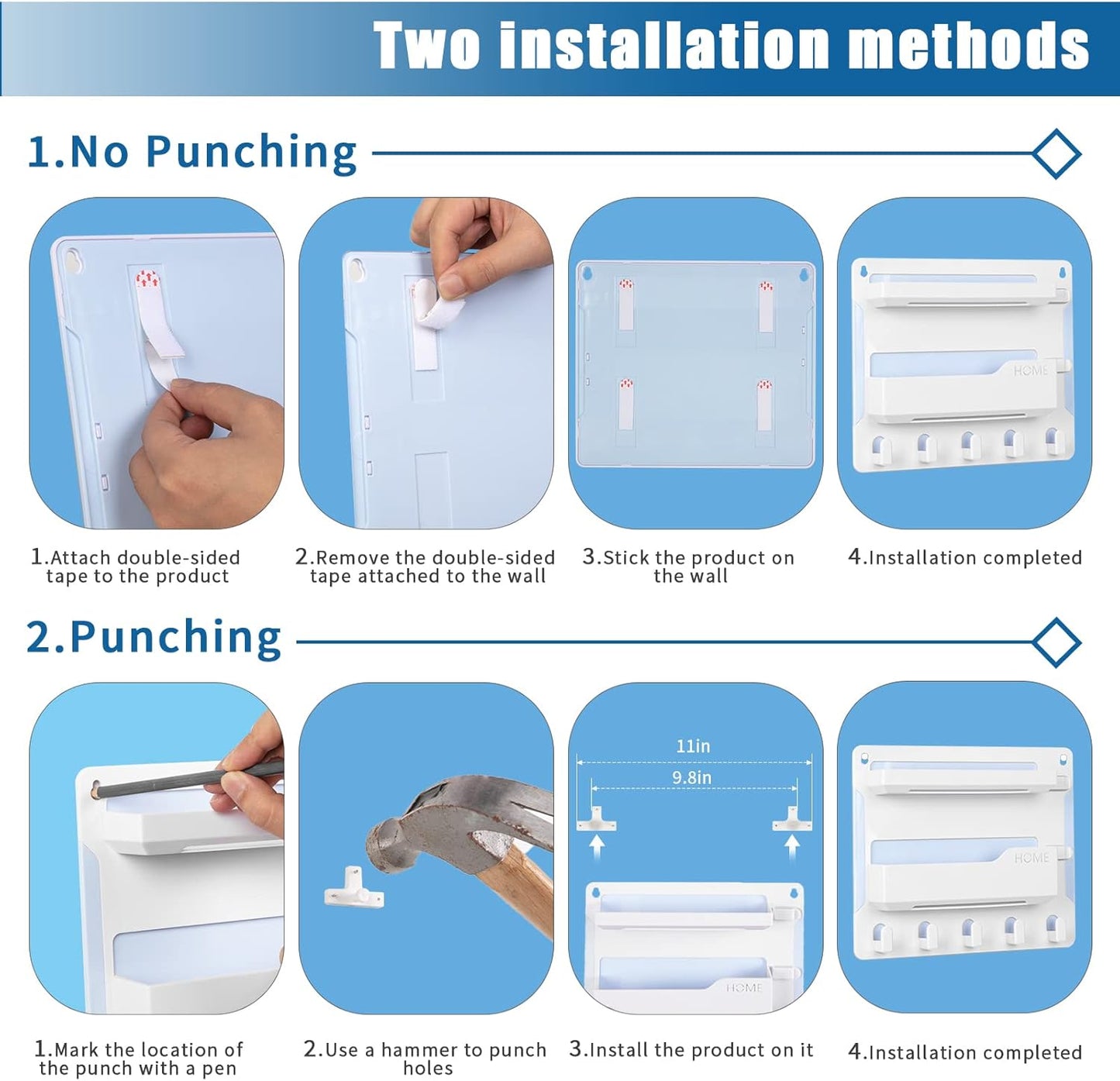 Two installation methods

1.No Punching

HOME

1.Attach double-sided tape to the product

2.Remove the double-sided tape attached to the wall

3.Stick the product on the wall

4.Installation completed

2.Punching

11in

9.8in

HOME

HOME

1.Mark the location of the punch with a pen

2.Use a hammer to punch holes

3.Install the product on it

4.Installation completed