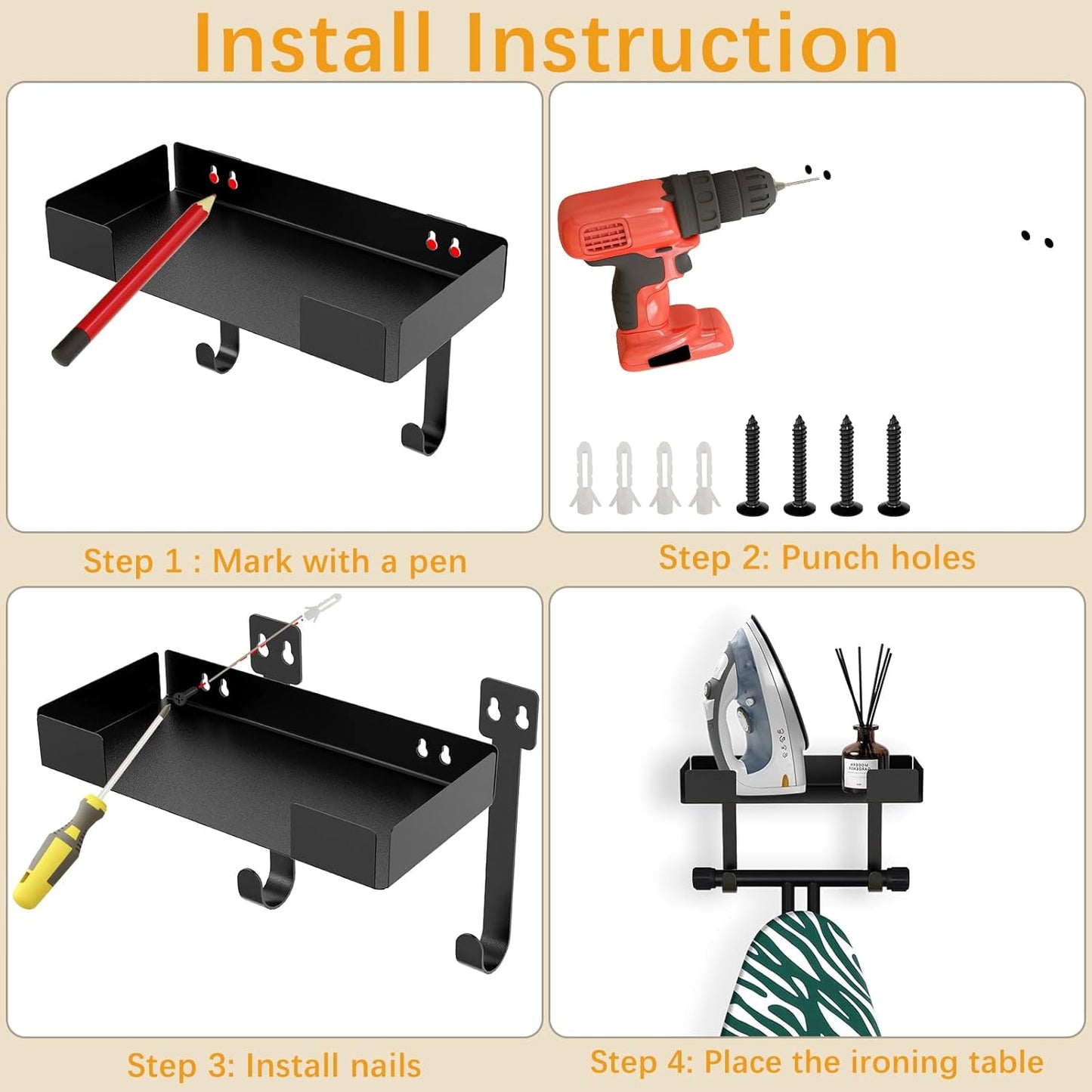 Install Instruction

Step 1 : Mark with a pen

Step 2: Punch holes

Step 3: Install nails

Step 4: Place the ironing table