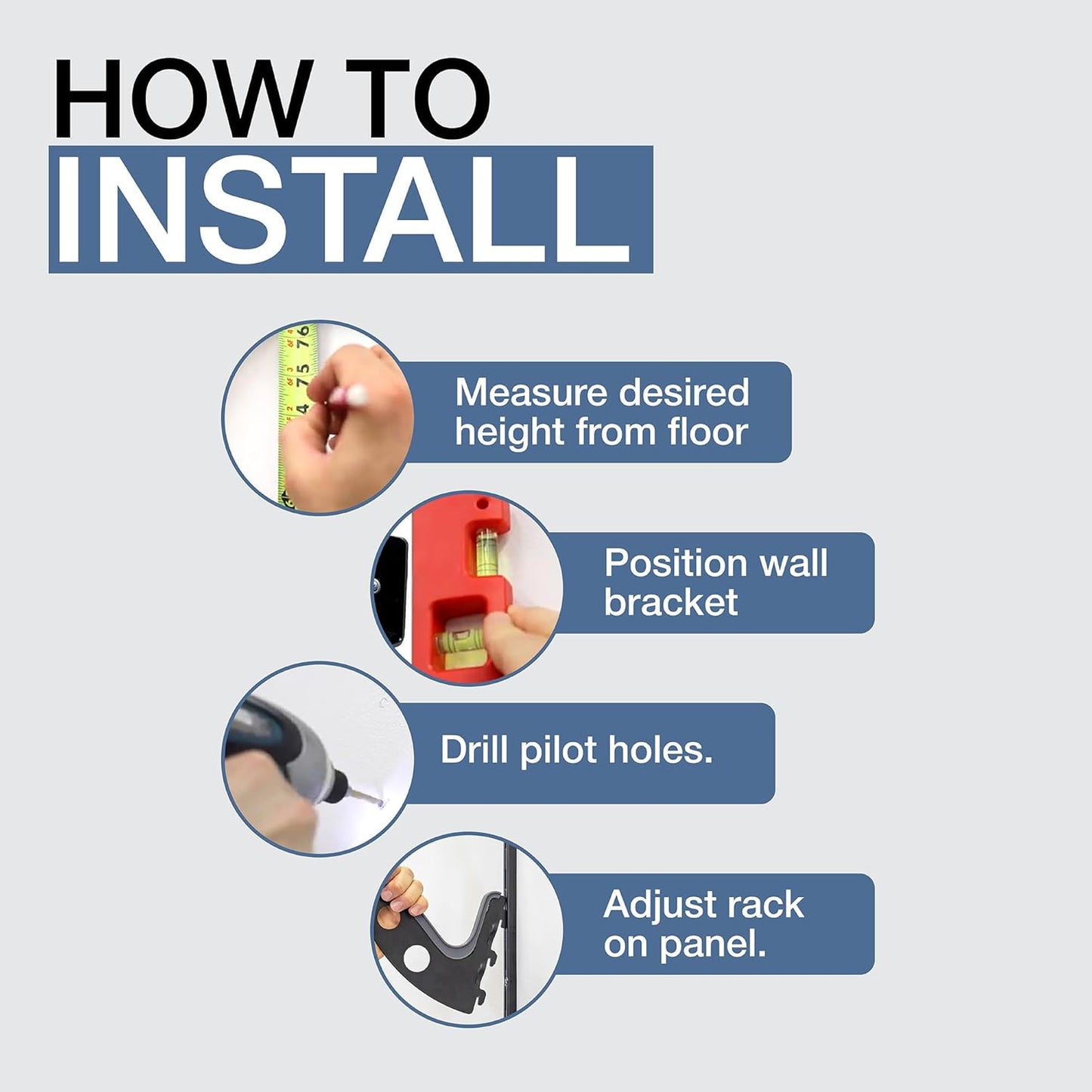 HOW TO
INSTALL

Measure desired height from floor

Position wall bracket

Drill pilot holes.

Adjust rack on panel.