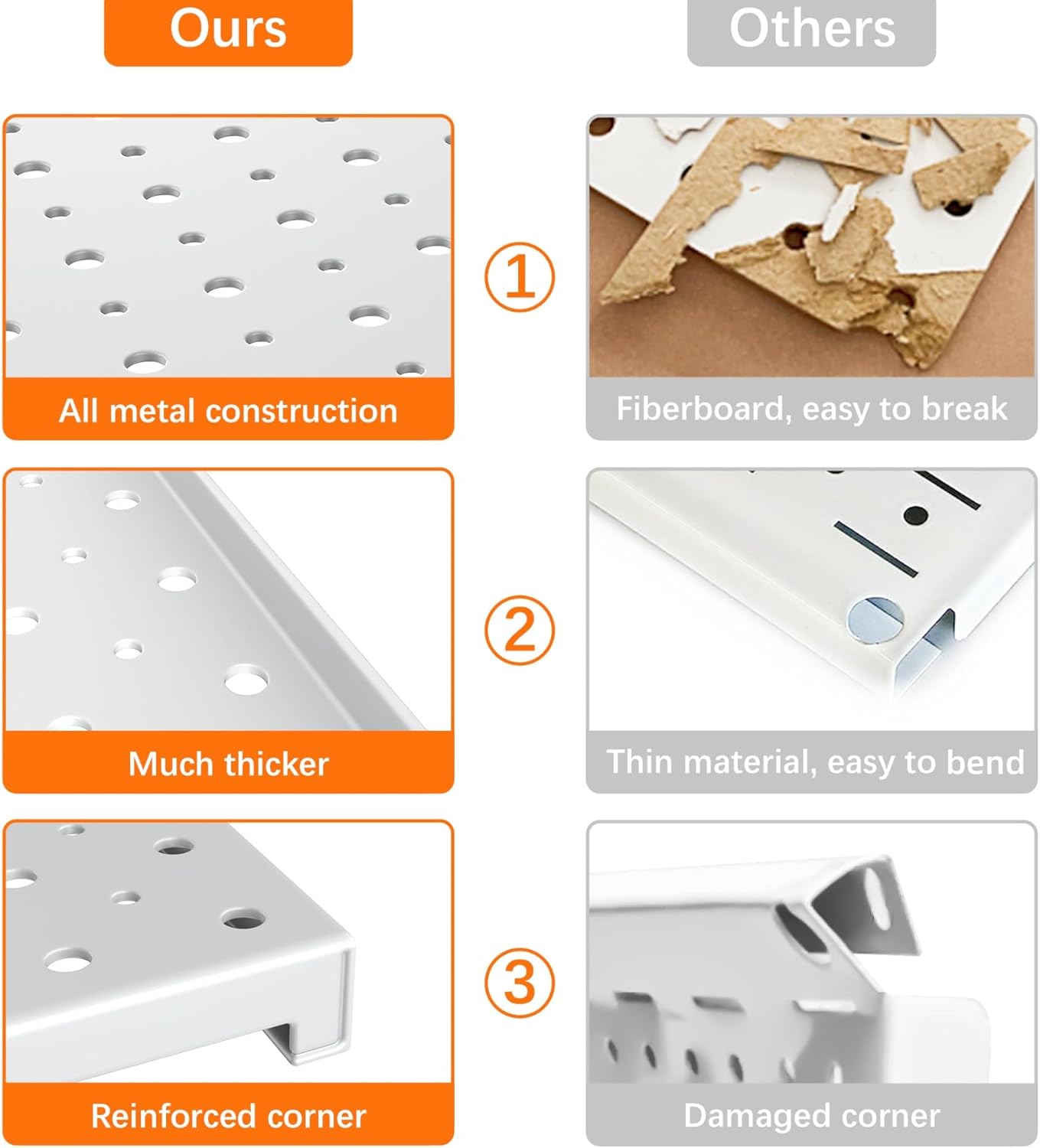 Ours

Others

All metal construction

①

Fiberboard, easy to break

Much thicker

②

Thin material, easy to bend

Reinforced corner

③

Damaged corner