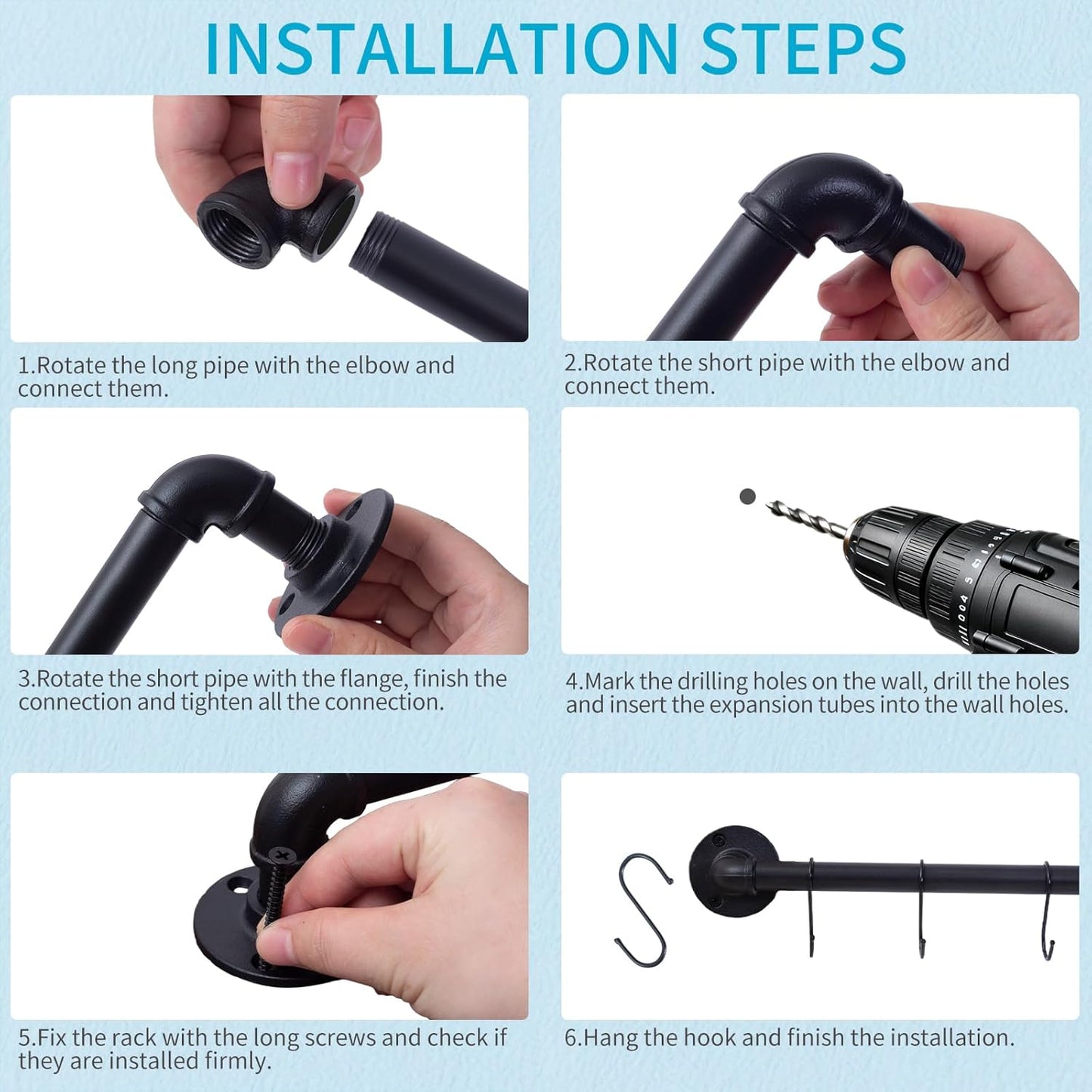 INSTALLATION STEPS

1.Rotate the long pipe with the elbow and connect them.

2.Rotate the short pipe with the elbow and connect them.

3.Rotate the short pipe with the flange, finish the connection and tighten all the connection.

4.Mark the drilling holes on the wall, drill the holes and insert the expansion tubes into the wall holes.

5.Fix the rack with the long screws and check if they are installed firmly.

6.Hang the hook and finish the installation.