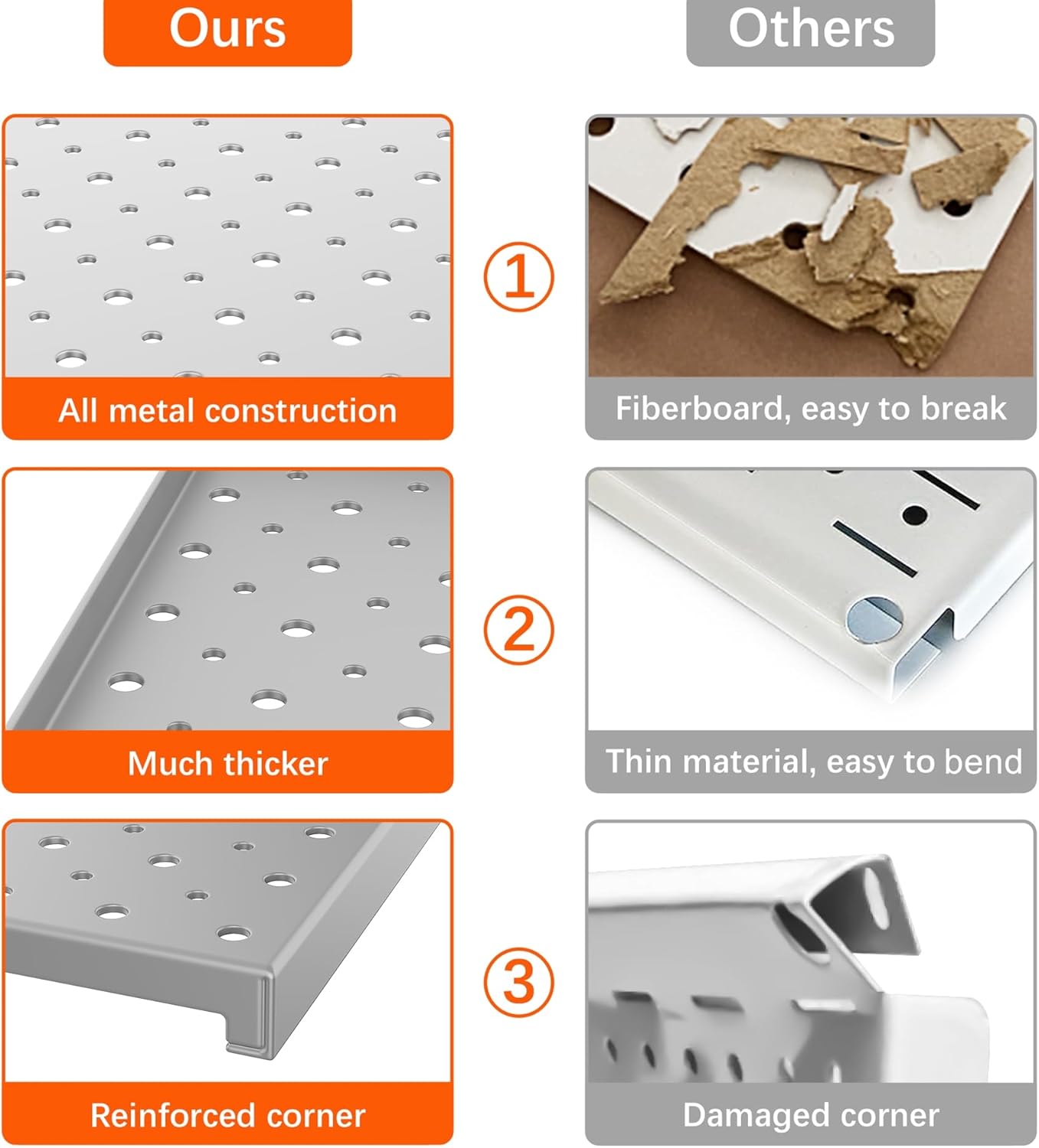 Ours

Others

All metal construction

①

Fiberboard, easy to break

Much thicker

②

Thin material, easy to bend

Reinforced corner

③

Damaged corner