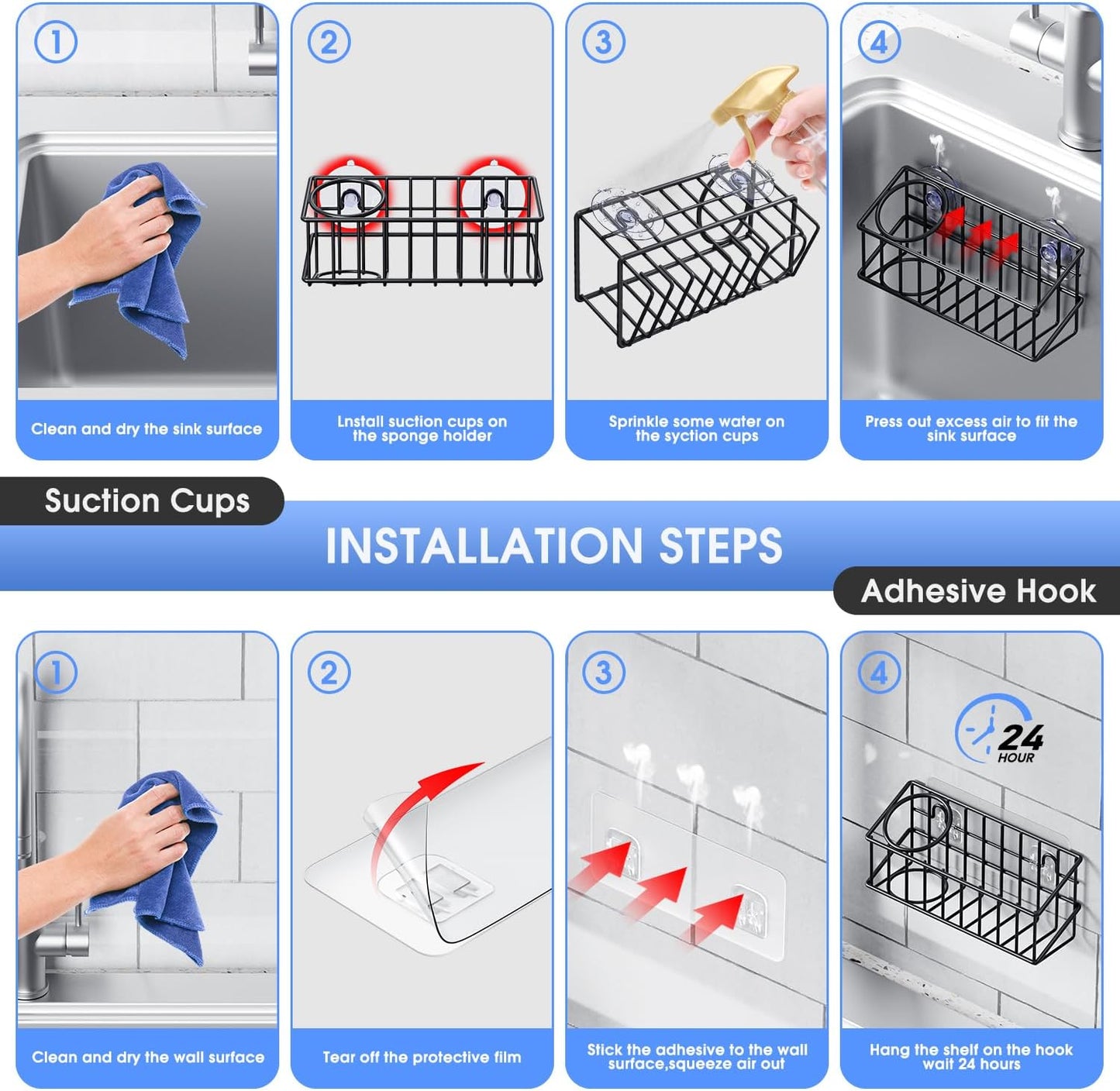 1
Clean and dry the sink surface

2
Lnstall suction cups on the sponge holder

3
Sprinkle some water on the syction cups

4
Press out excess air to fit the sink surface

Suction Cups

INSTALLATION STEPS

Adhesive Hook

1
Clean and dry the wall surface

2
Tear off the protective film

3
Stick the adhesive to the wall surface,squeeze air out

4
24 HOUR
Hang the shelf on the hook wait 24 hours