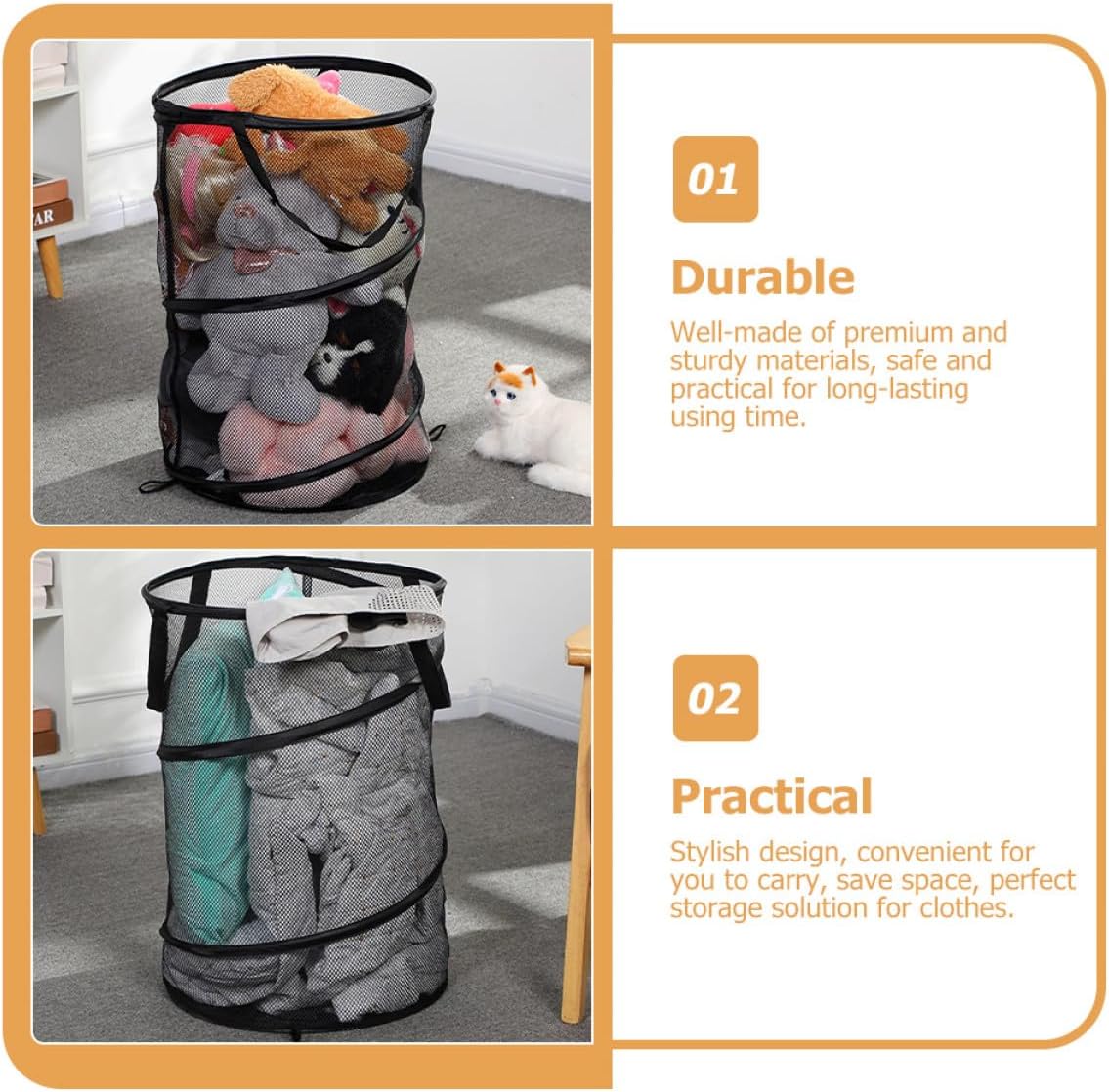 01

Durable

Well-made of premium and sturdy materials, safe and practical for long-lasting using time.

02

Practical

Stylish design, convenient for you to carry, save space, perfect storage solution for clothes.