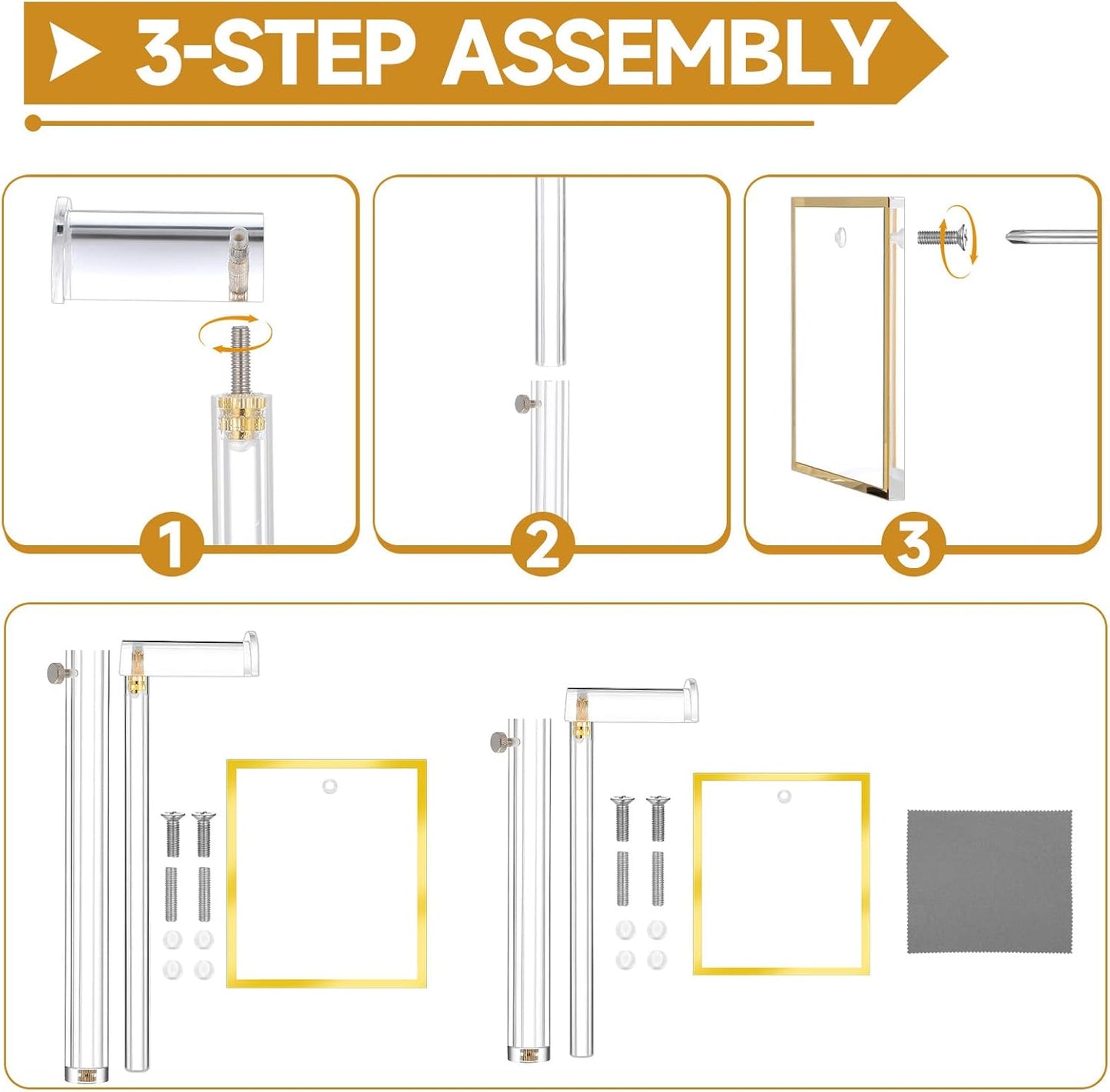 3-STEP ASSEMBLY

1

2

3