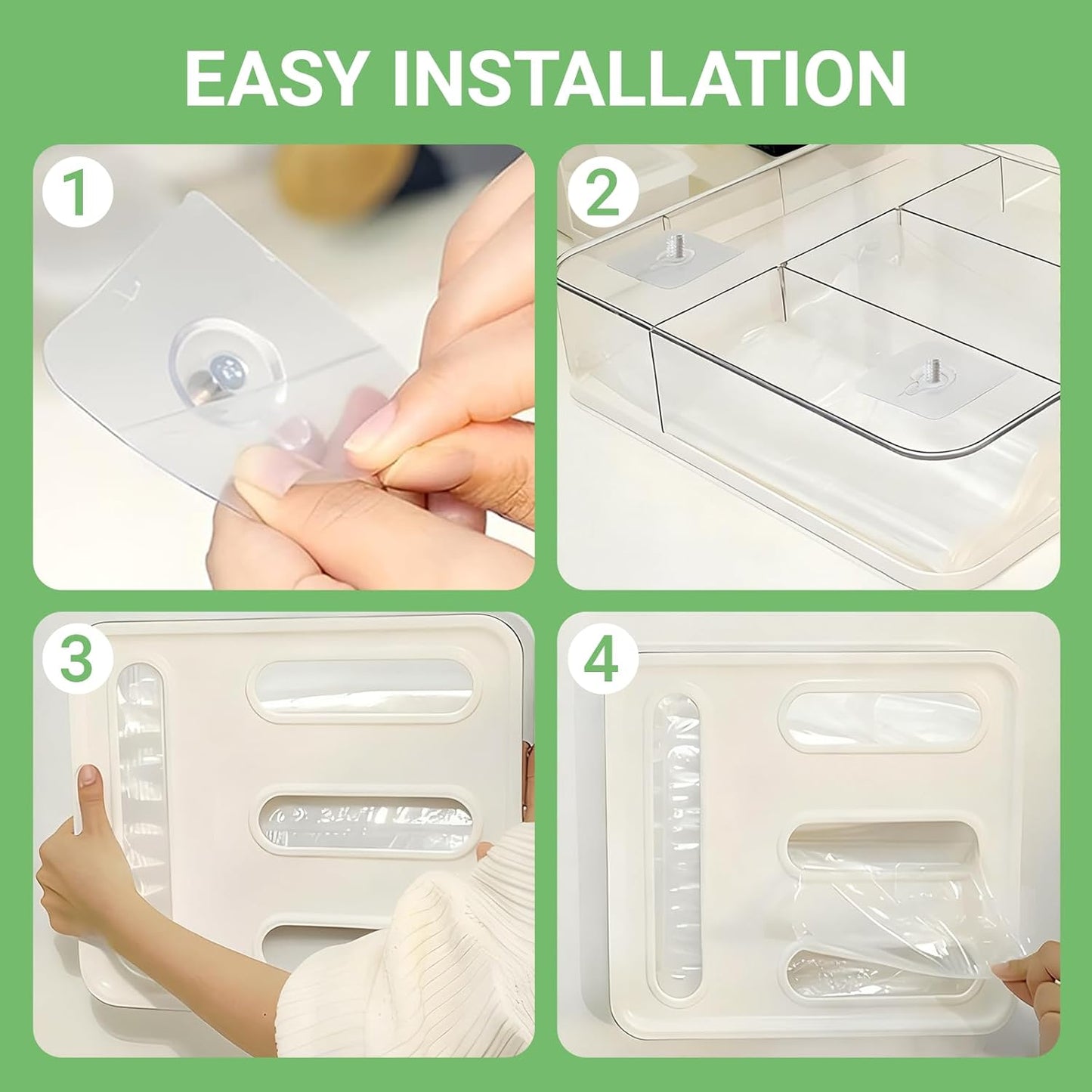 EASY INSTALLATION

1

2

3

4