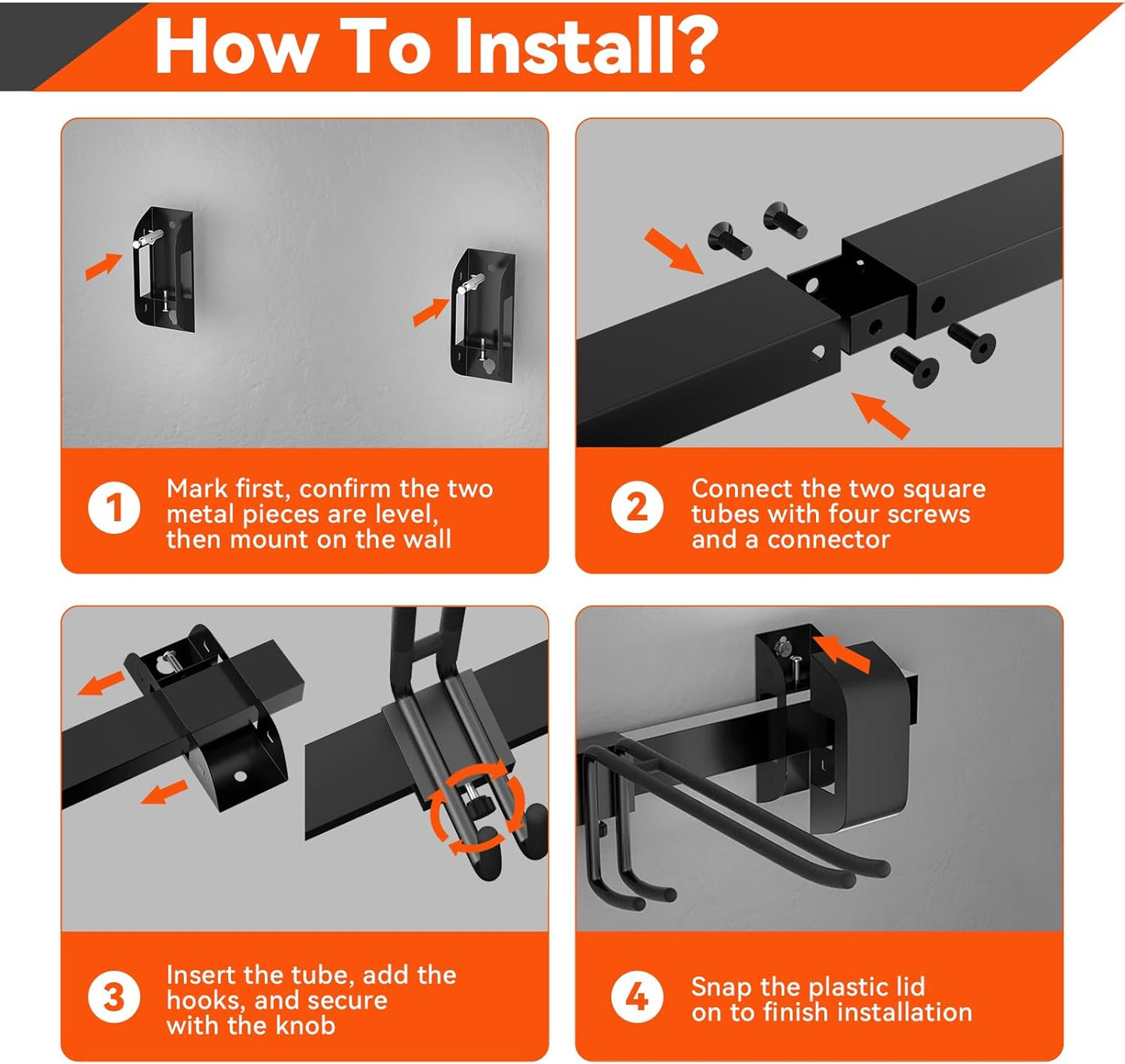 How To Install?

1 Mark first, confirm the two metal pieces are level, then mount on the wall

2 Connect the two square tubes with four screws and a connector

3 Insert the tube, add the hooks, and secure with the knob

4 Snap the plastic lid on to finish installation