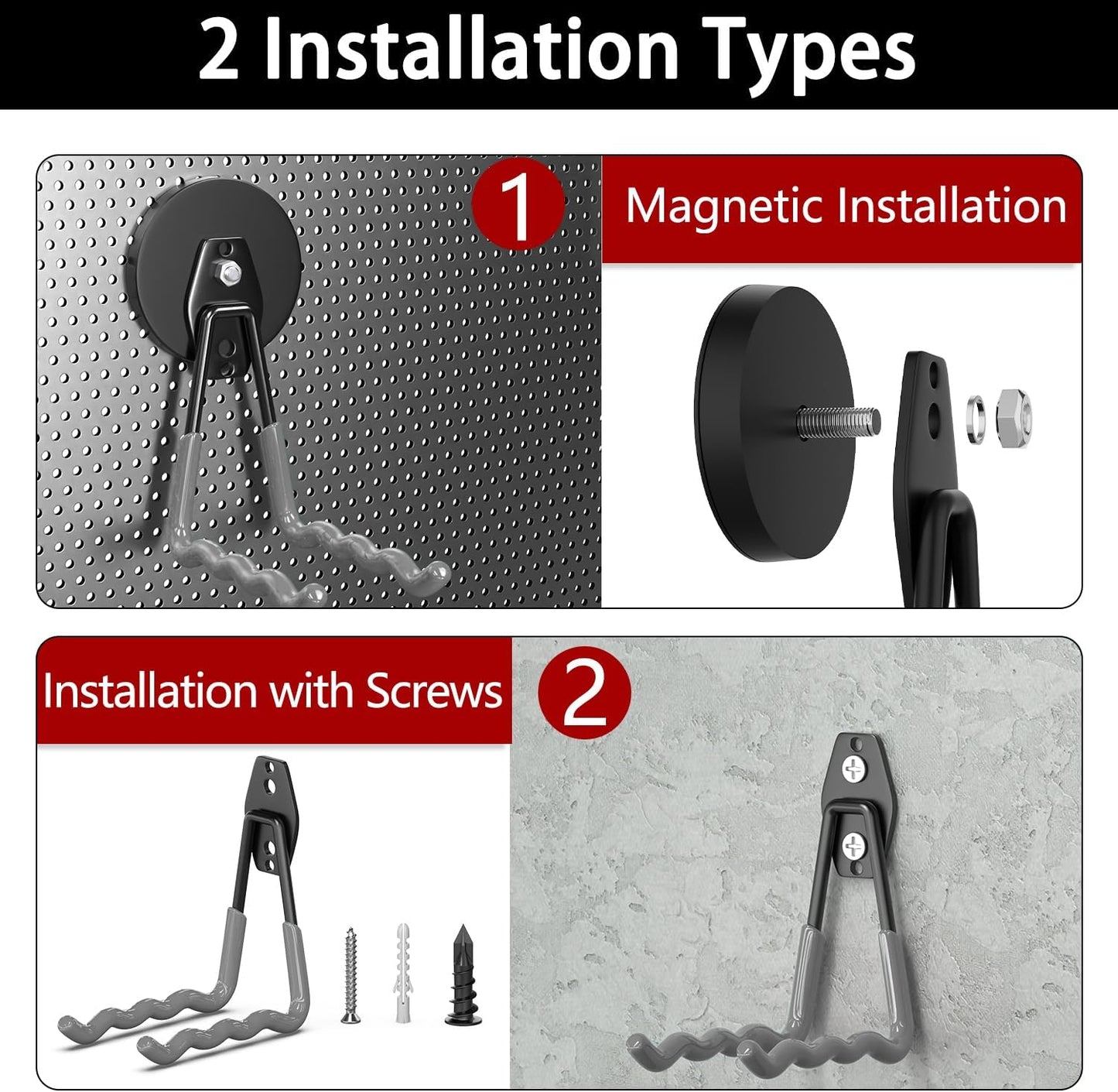 2 Installation Types

1

Magnetic Installation

Installation with Screws

2