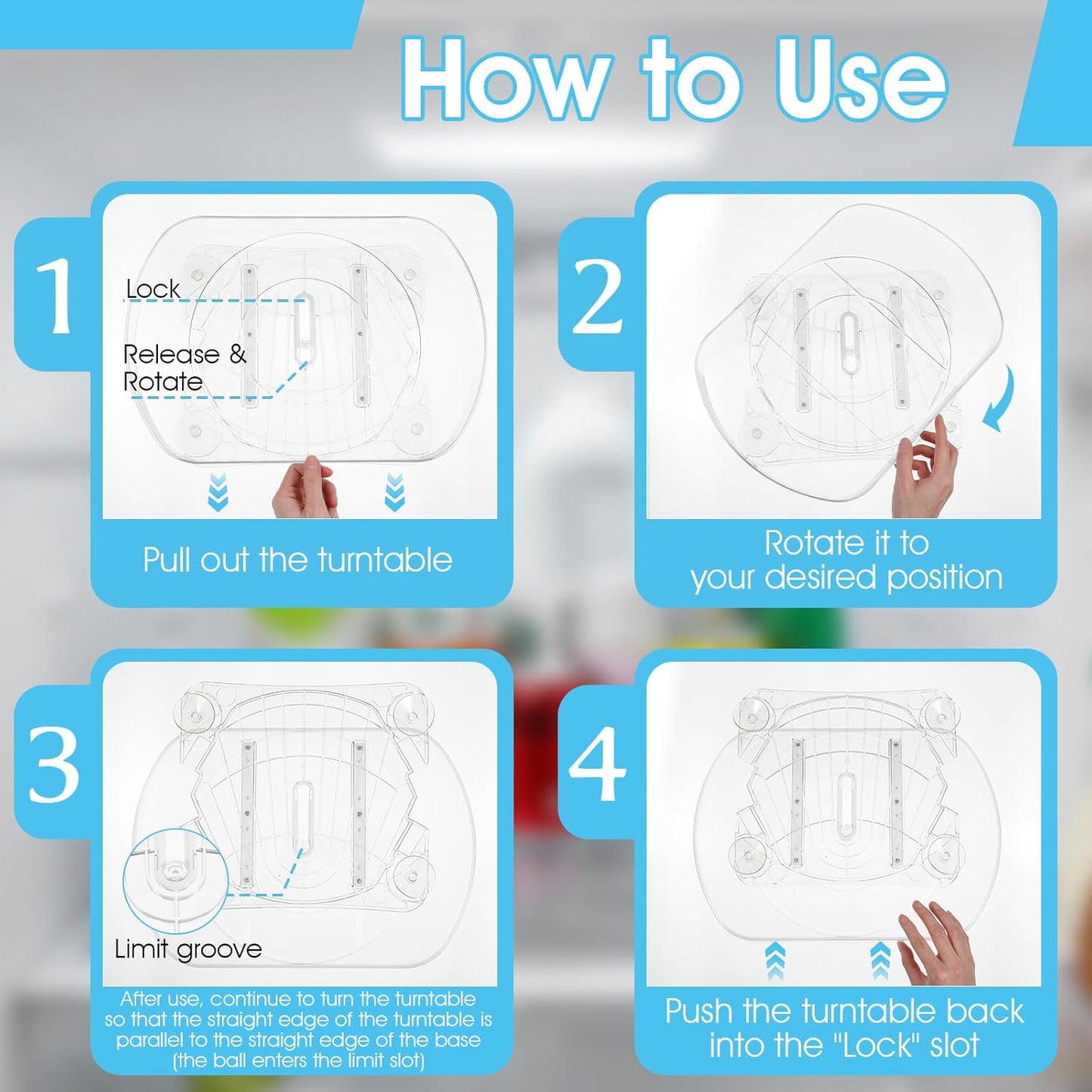 How to Use

1

Lock

Release & Rotate

Pull out the turntable

2

Rotate it to your desired position

3

Limit groove

After use, continue to turn the turntable so that the straight edge of the turntable is parallel to the straight edge of the base (the ball enters the limit slot)

4

Push the turntable back into the "Lock" slot