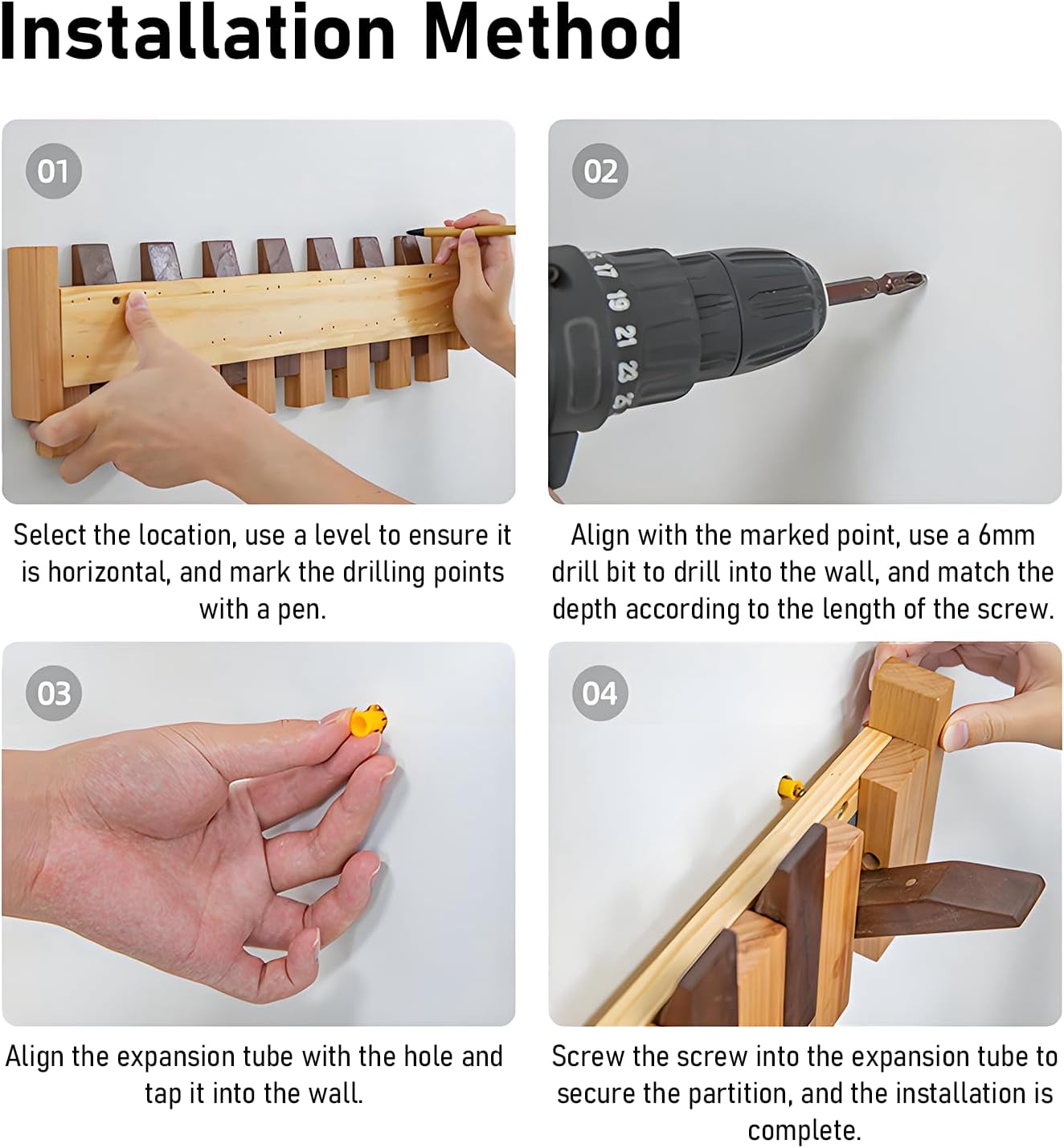 Installation Method

01

Select the location, use a level to ensure it is horizontal, and mark the drilling points with a pen.

02

17 19 21 23

Align with the marked point, use a 6mm drill bit to drill into the wall, and match the depth according to the length of the screw.

03

Align the expansion tube with the hole and tap it into the wall.

04

Screw the screw into the expansion tube to secure the partition, and the installation is complete.