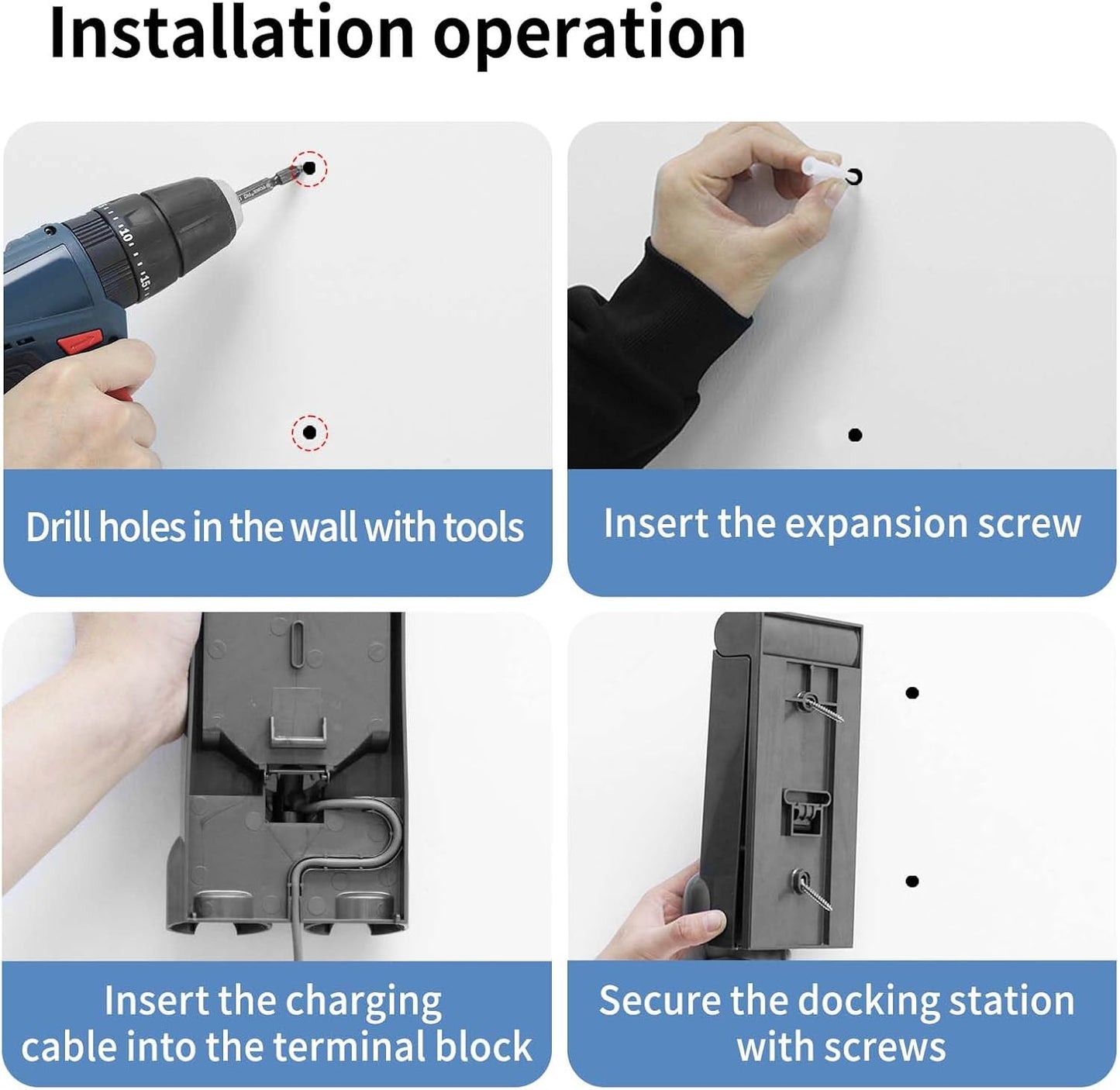 Installation operation

10 15

Drill holes in the wall with tools

Insert the expansion screw

Insert the charging cable into the terminal block

Secure the docking station with screws