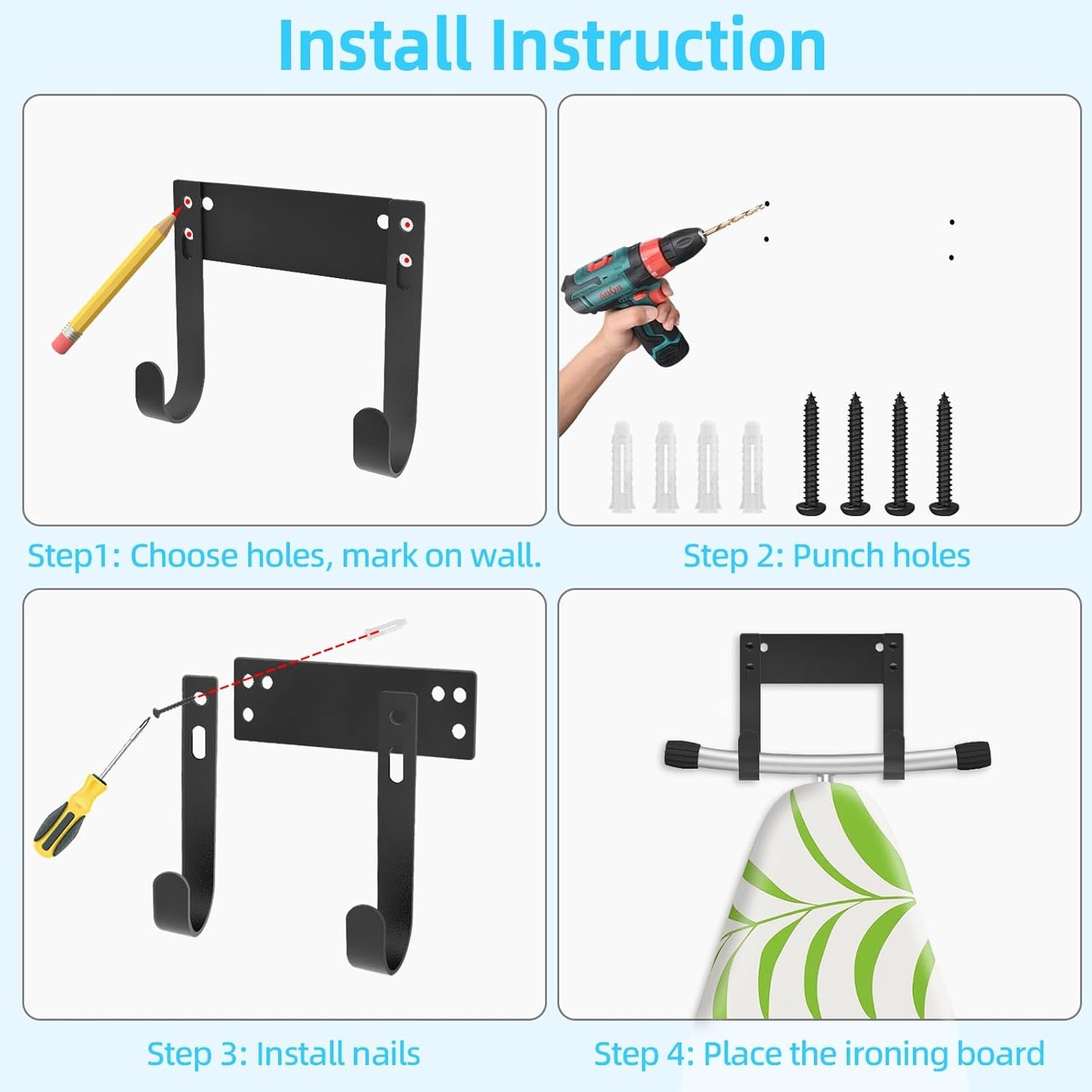 Install Instruction

Step1: Choose holes, mark on wall.

Step 2: Punch holes

Step 3: Install nails

Step 4: Place the ironing board