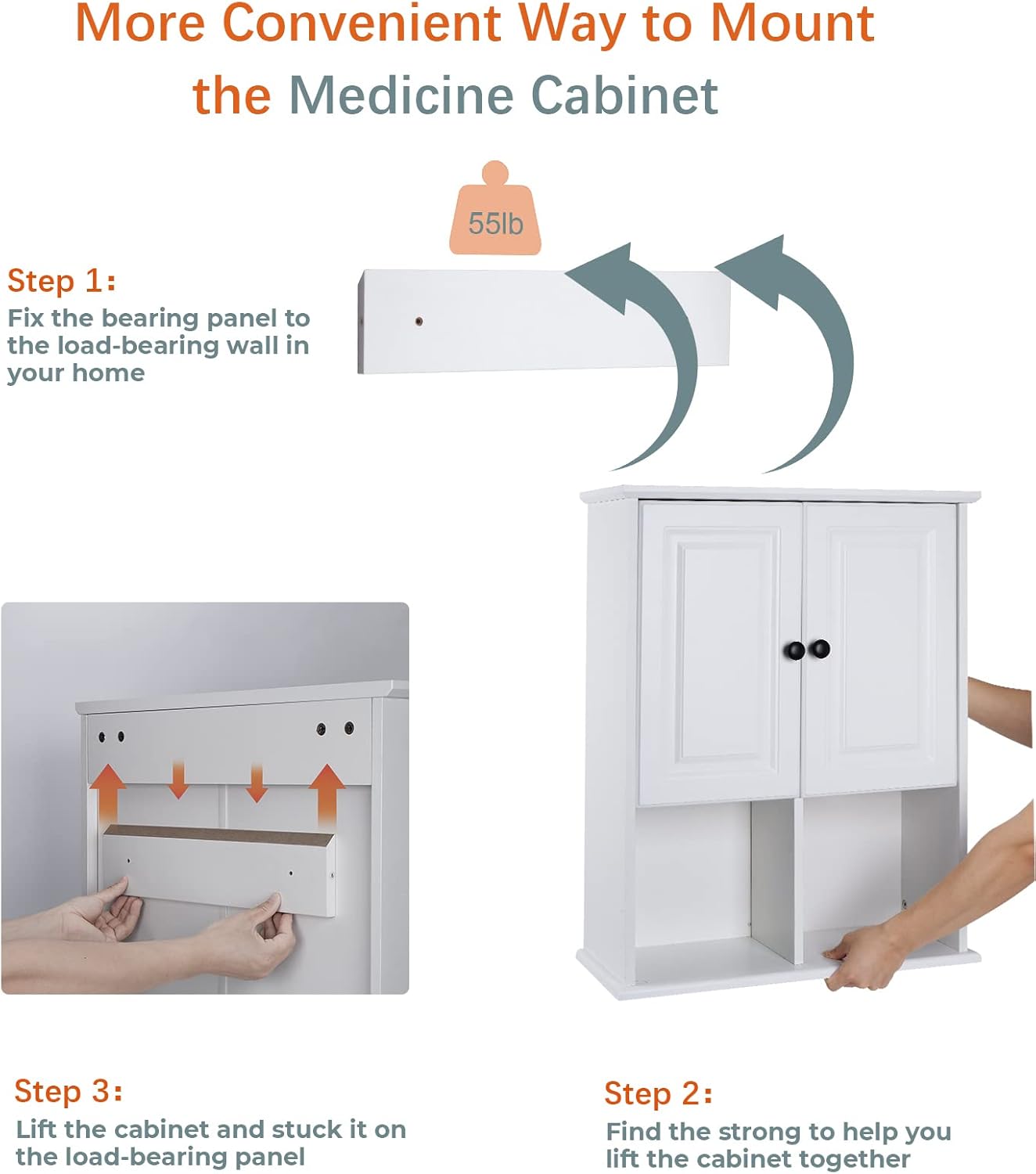 More Convenient Way to Mount the Medicine Cabinet

55lb

Step 1:
Fix the bearing panel to the load-bearing wall in your home

Step 3:
Lift the cabinet and stuck it on the load-bearing panel

Step 2:
Find the strong to help you lift the cabinet together