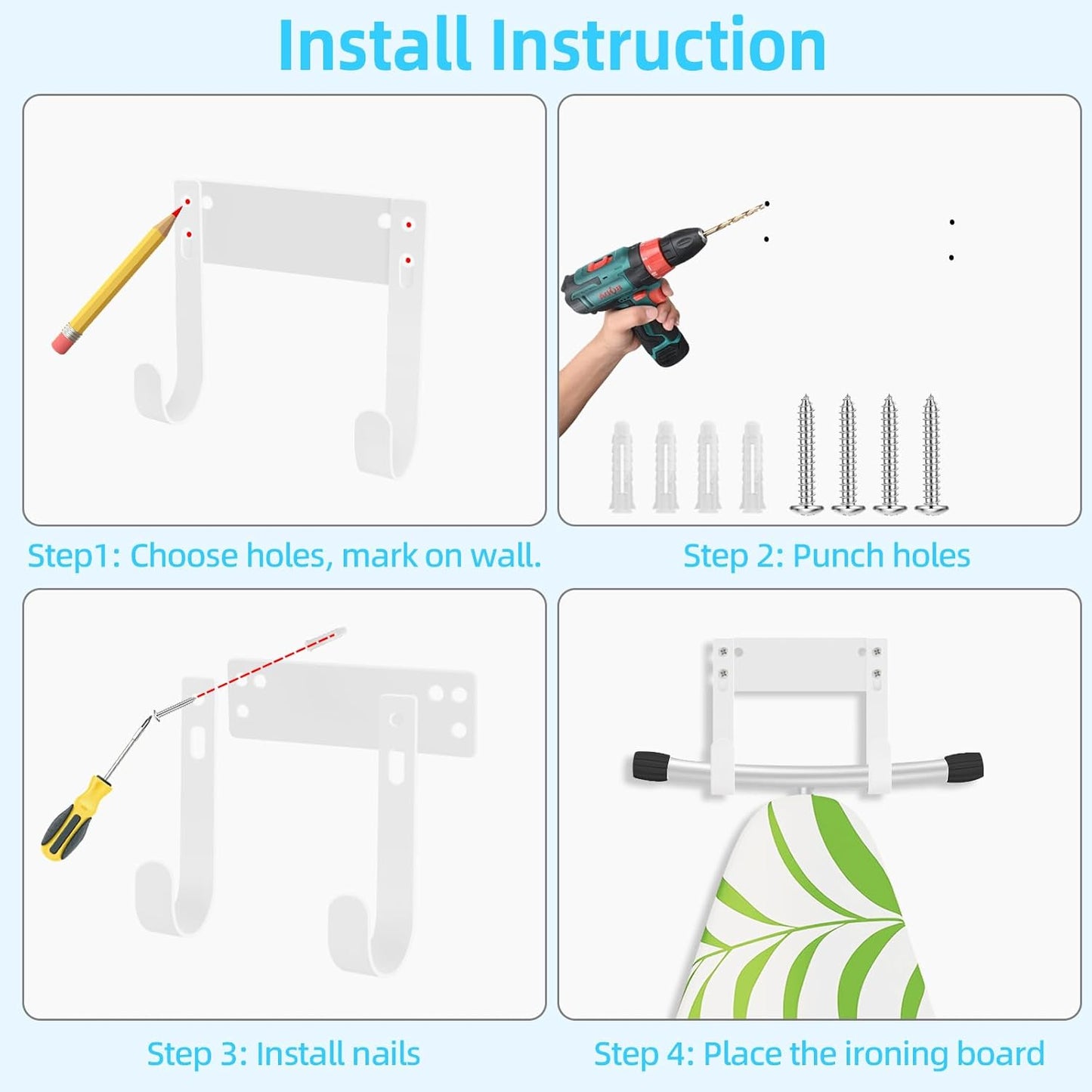 Install Instruction

Step1: Choose holes, mark on wall.

Step 2: Punch holes

Step 3: Install nails

Step 4: Place the ironing board